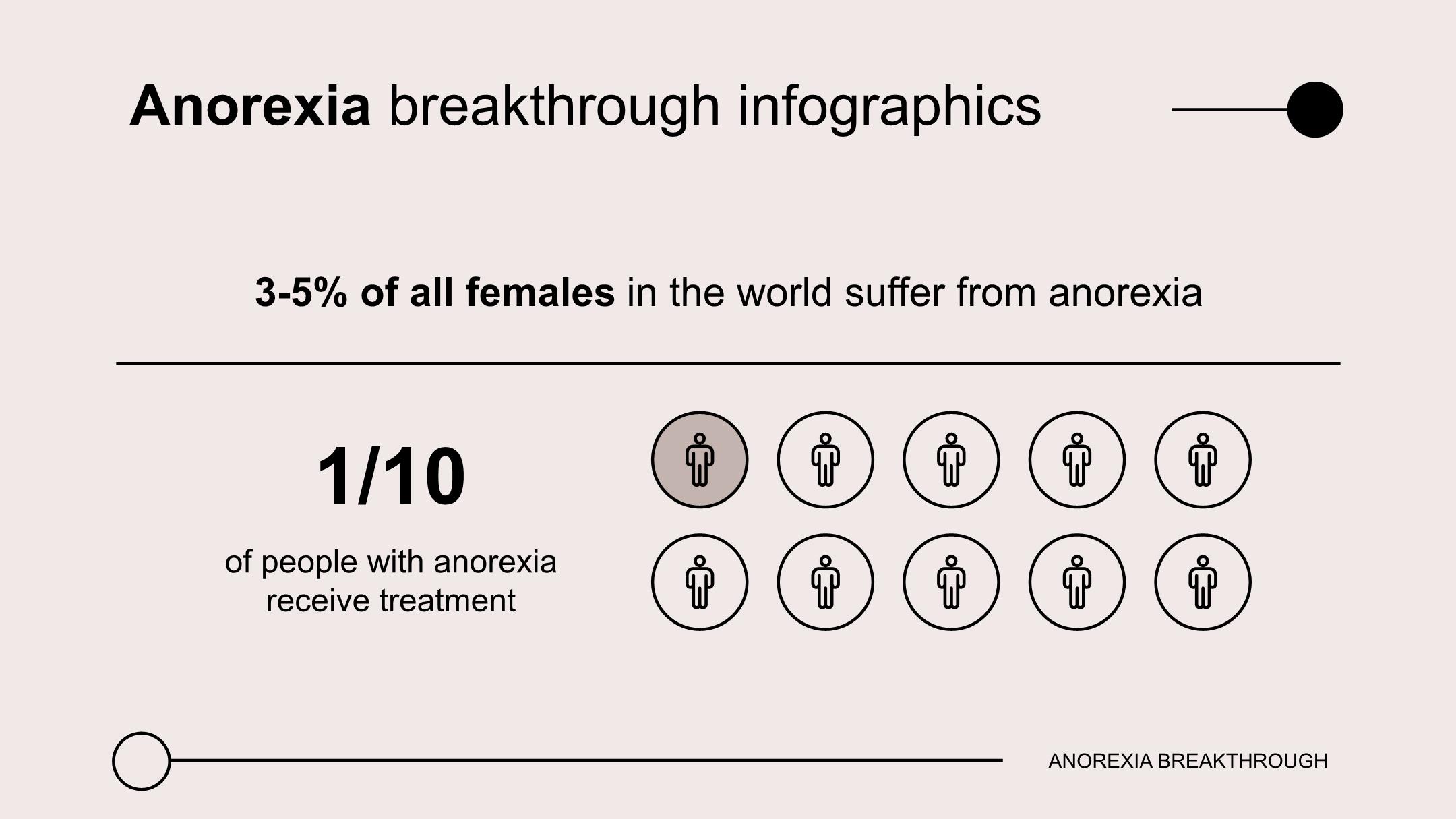 Anorexia breakthrough infographics

3-5% of all females in the world suffer from anorexia

1/10

of people with anorexia receive treatment

ANOREXIA BREAKTHROUGH