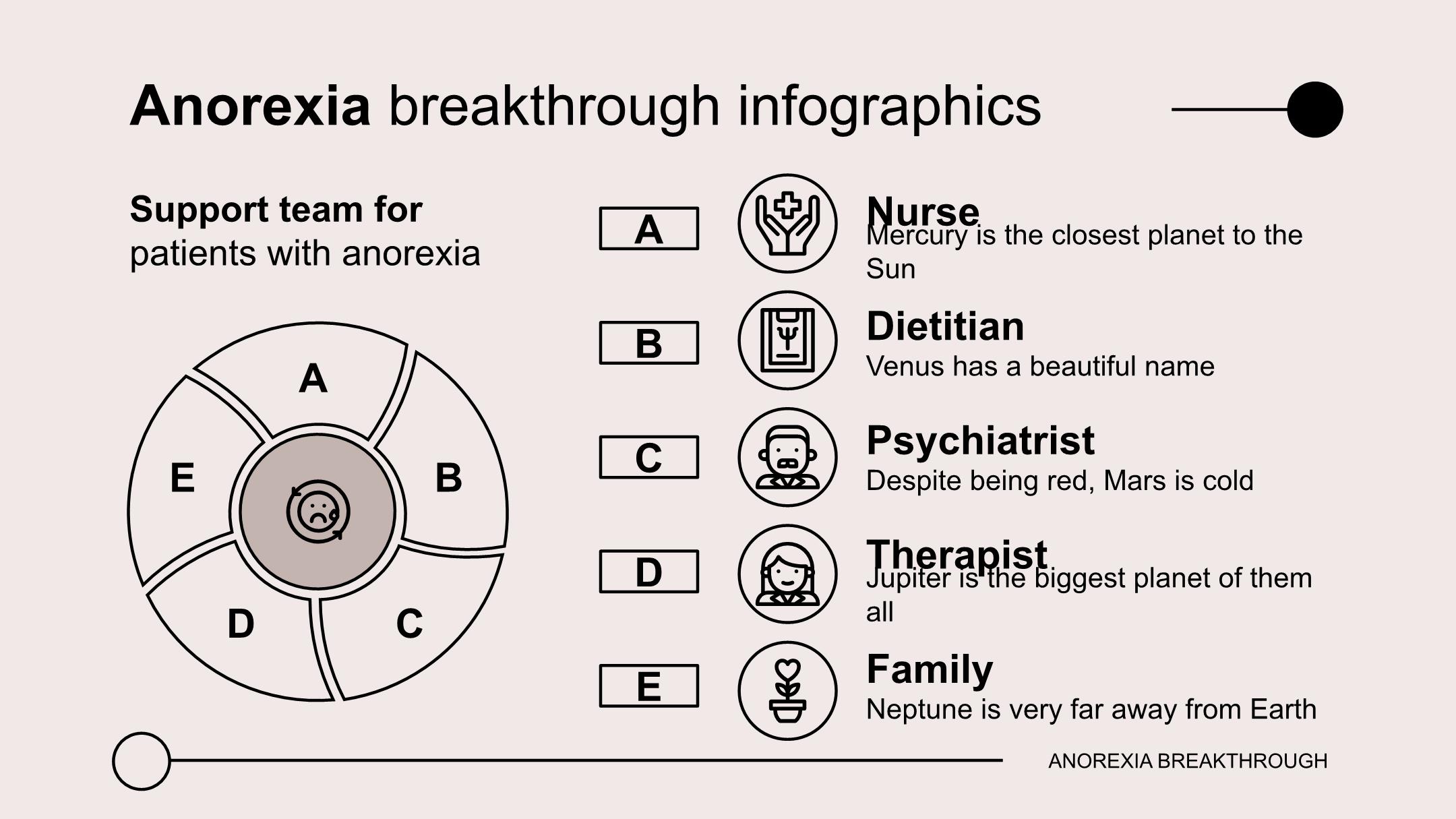 Anorexia breakthrough infographics

Support team for patients with anorexia

A

B

C

D

E

A

Nurse

Mercury is the closest planet to the Sun

B

Dietitian

Venus has a beautiful name

C

Psychiatrist

Despite being red, Mars is cold

D

Therapist

Jupiter is the biggest planet of them all

E

Family

Neptune is very far away from Earth

ANOREXIA BREAKTHROUGH