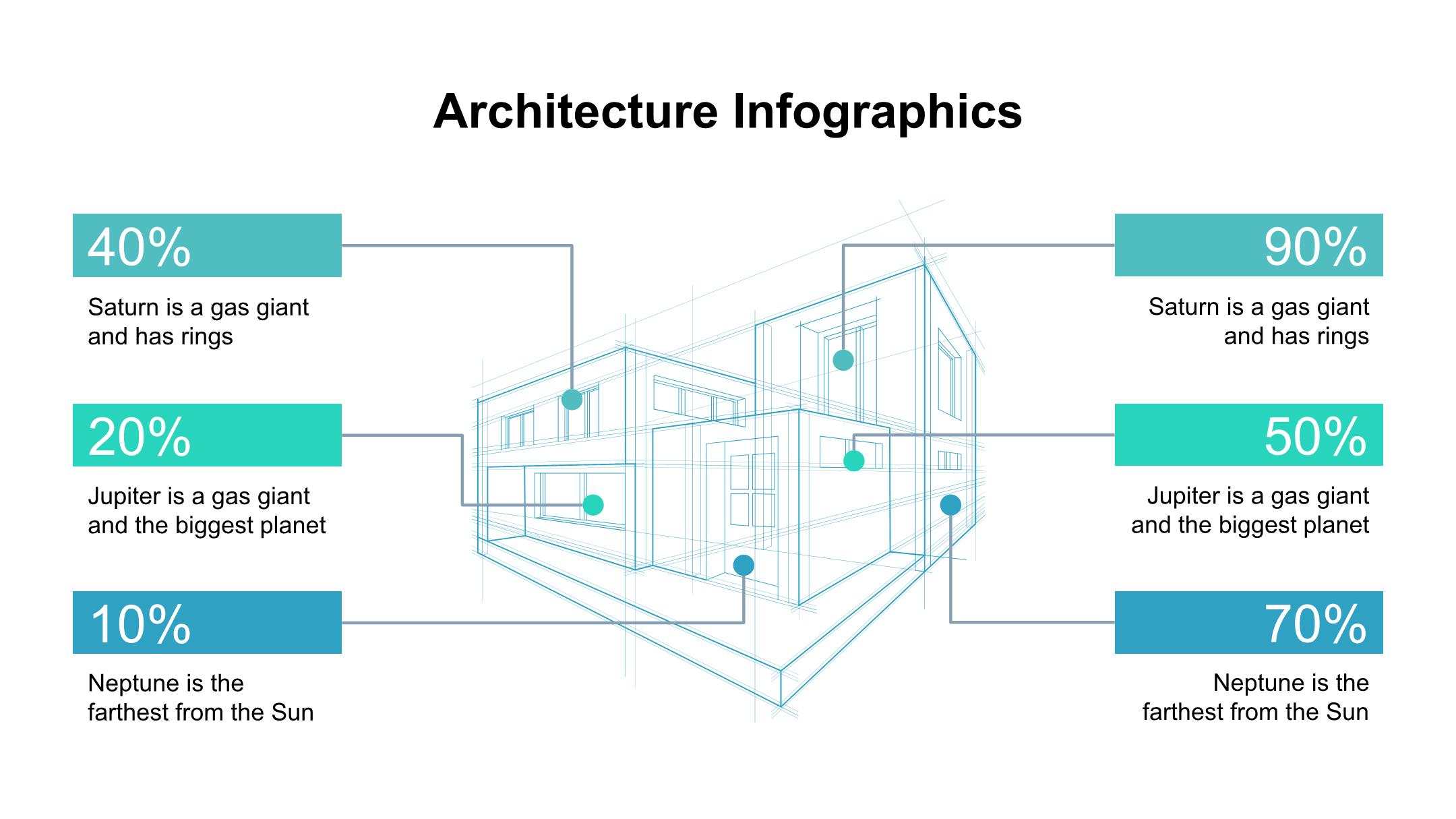 Architecture Infographics

40%

Saturn is a gas giant and has rings

20%

Jupiter is a gas giant and the biggest planet

10%

Neptune is the farthest from the Sun

90%

Saturn is a gas giant and has rings

50%

Jupiter is a gas giant and the biggest planet

70%

Neptune is the farthest from the Sun