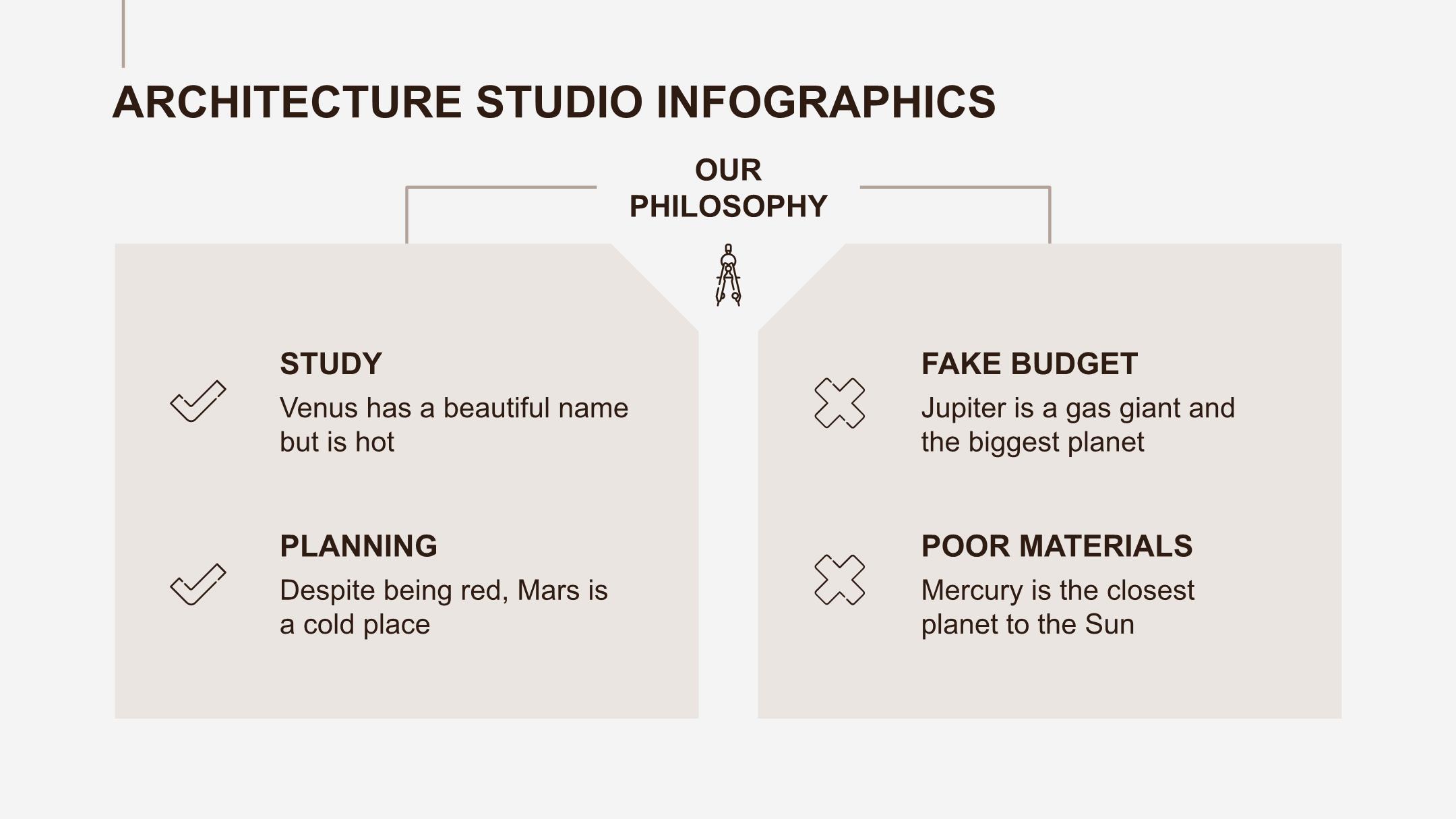 ARCHITECTURE STUDIO INFOGRAPHICS

OUR PHILOSOPHY

STUDY

Venus has a beautiful name but is hot

PLANNING

Despite being red, Mars is a cold place

FAKE BUDGET

Jupiter is a gas giant and the biggest planet

POOR MATERIALS

Mercury is the closest planet to the Sun