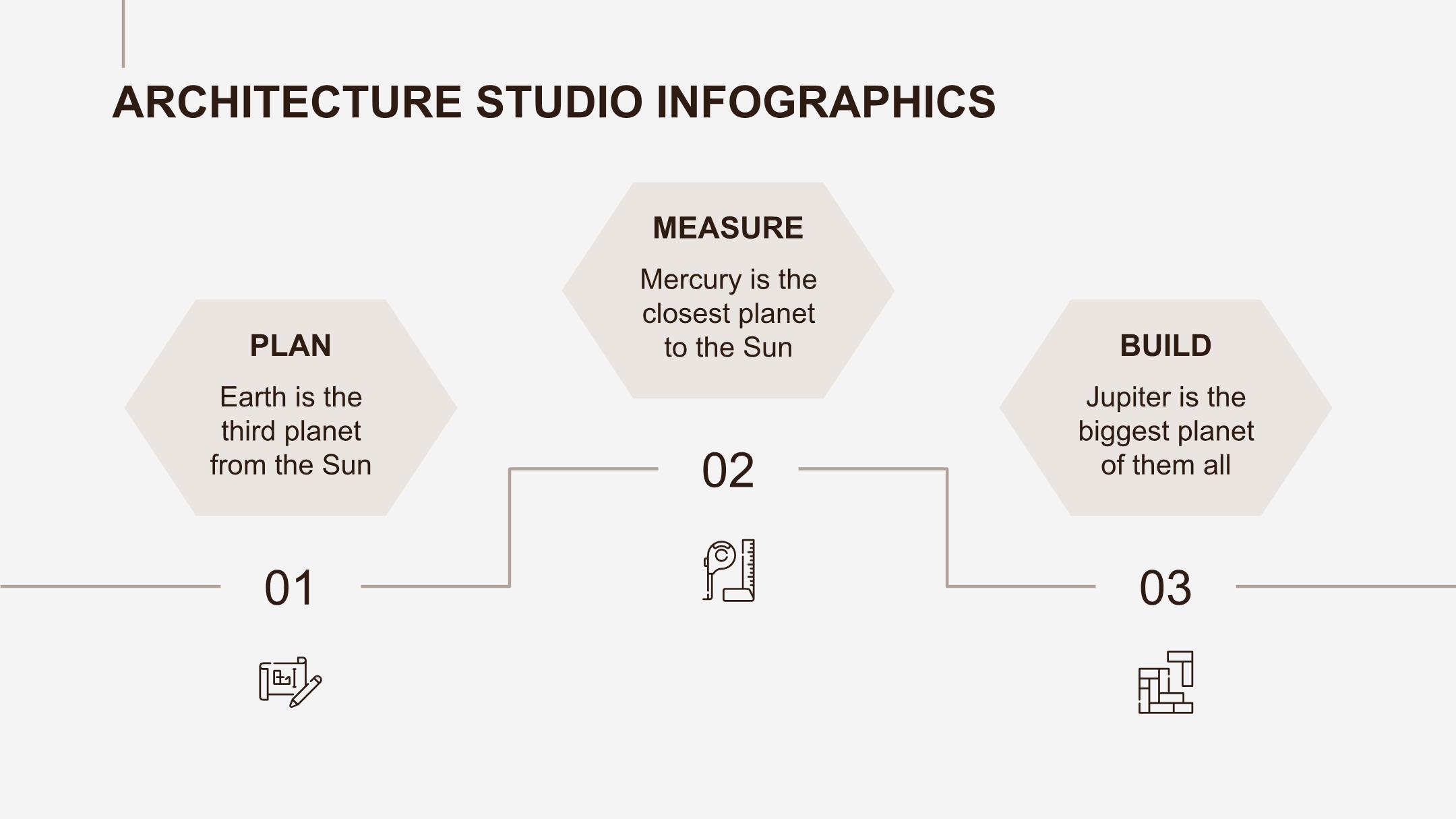 ARCHITECTURE STUDIO INFOGRAPHICS

PLAN

Earth is the third planet from the Sun

01

MEASURE

Mercury is the closest planet to the Sun

02

BUILD

Jupiter is the biggest planet of them all

03