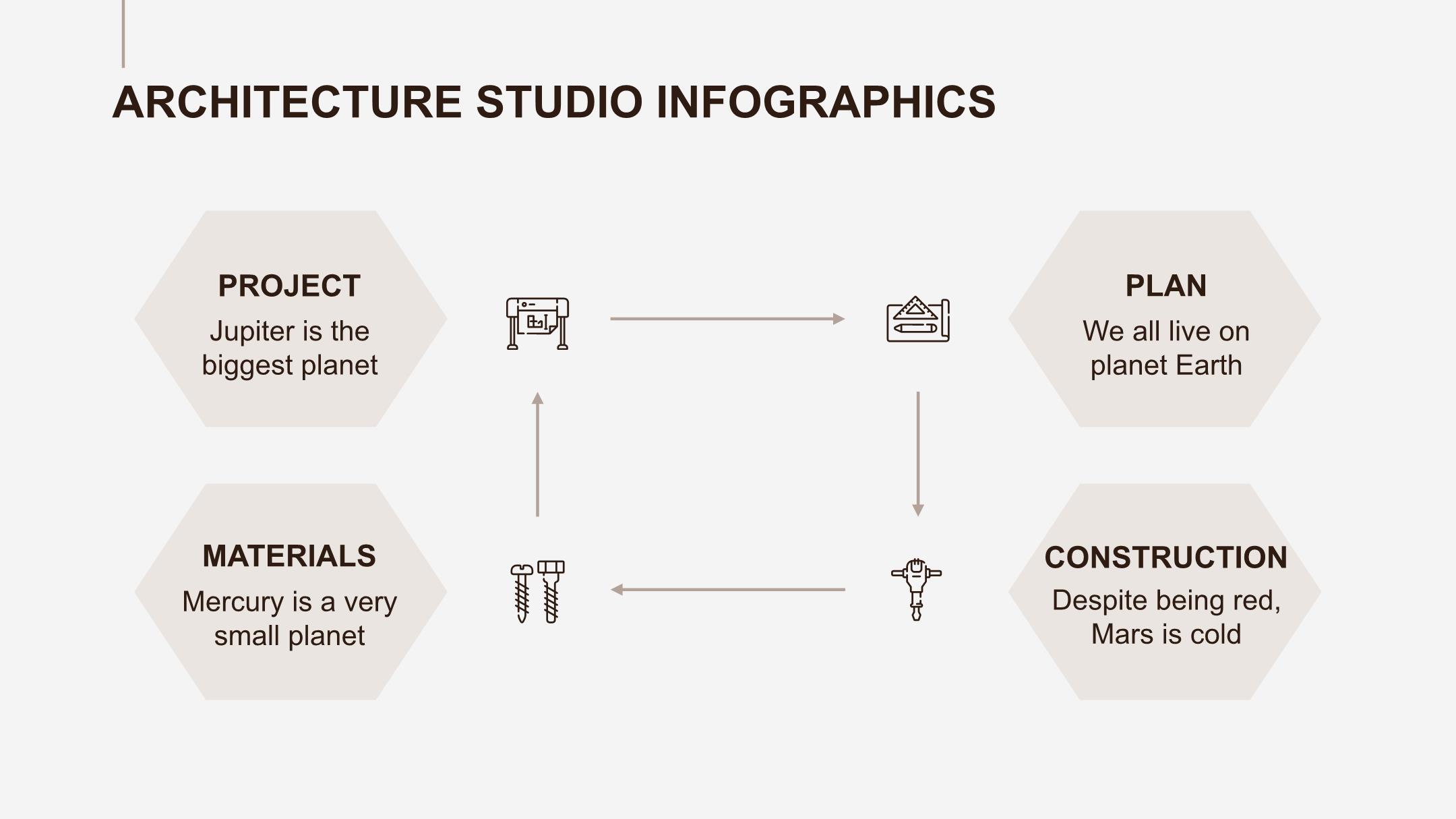 ARCHITECTURE STUDIO INFOGRAPHICS

PROJECT
Jupiter is the biggest planet

PLAN
We all live on planet Earth

MATERIALS
Mercury is a very small planet

CONSTRUCTION
Despite being red, Mars is cold