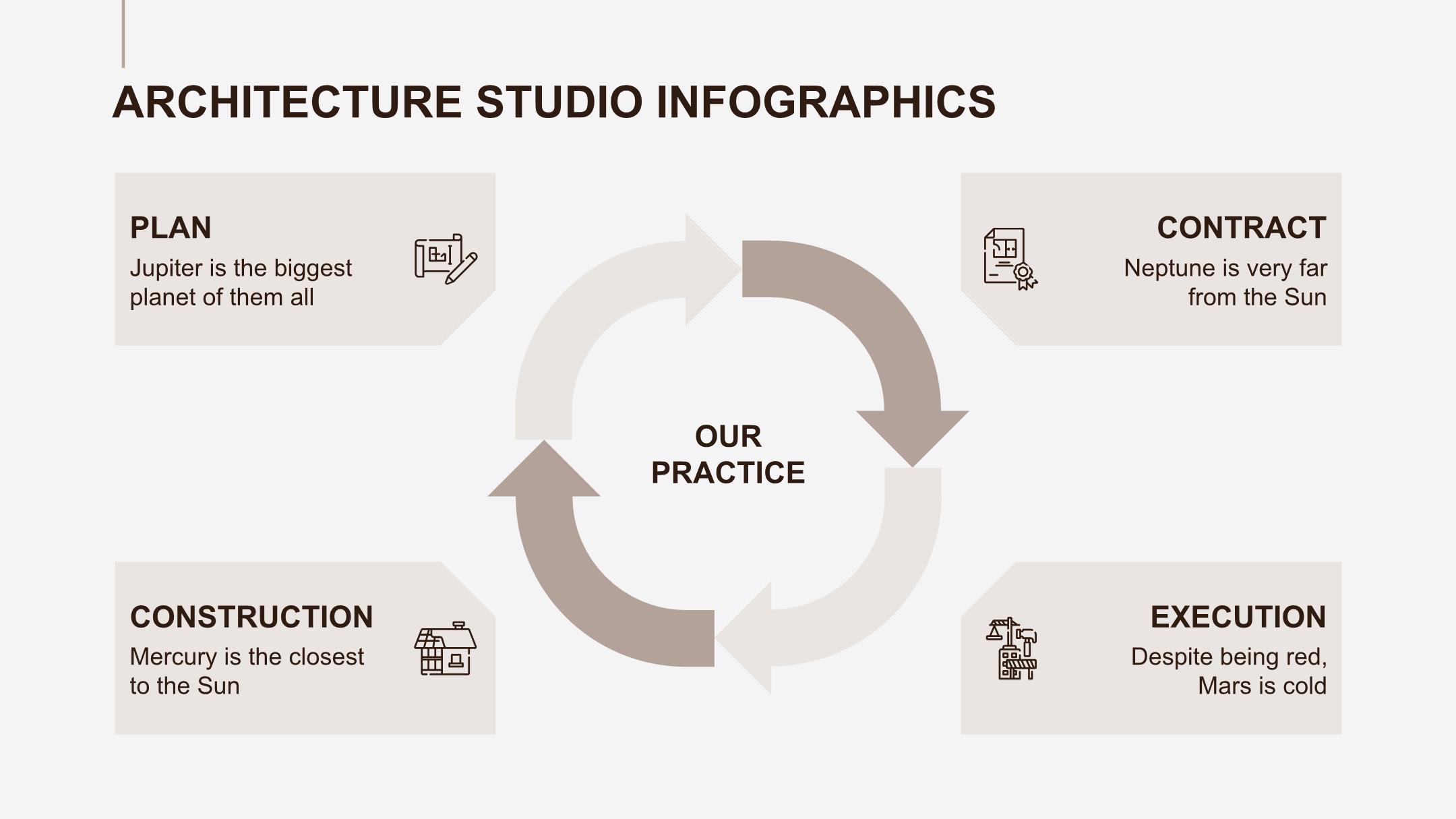 ARCHITECTURE STUDIO INFOGRAPHICS

PLAN
Jupiter is the biggest planet of them all

CONTRACT
Neptune is very far from the Sun

OUR PRACTICE

CONSTRUCTION
Mercury is the closest to the Sun

EXECUTION
Despite being red, Mars is cold