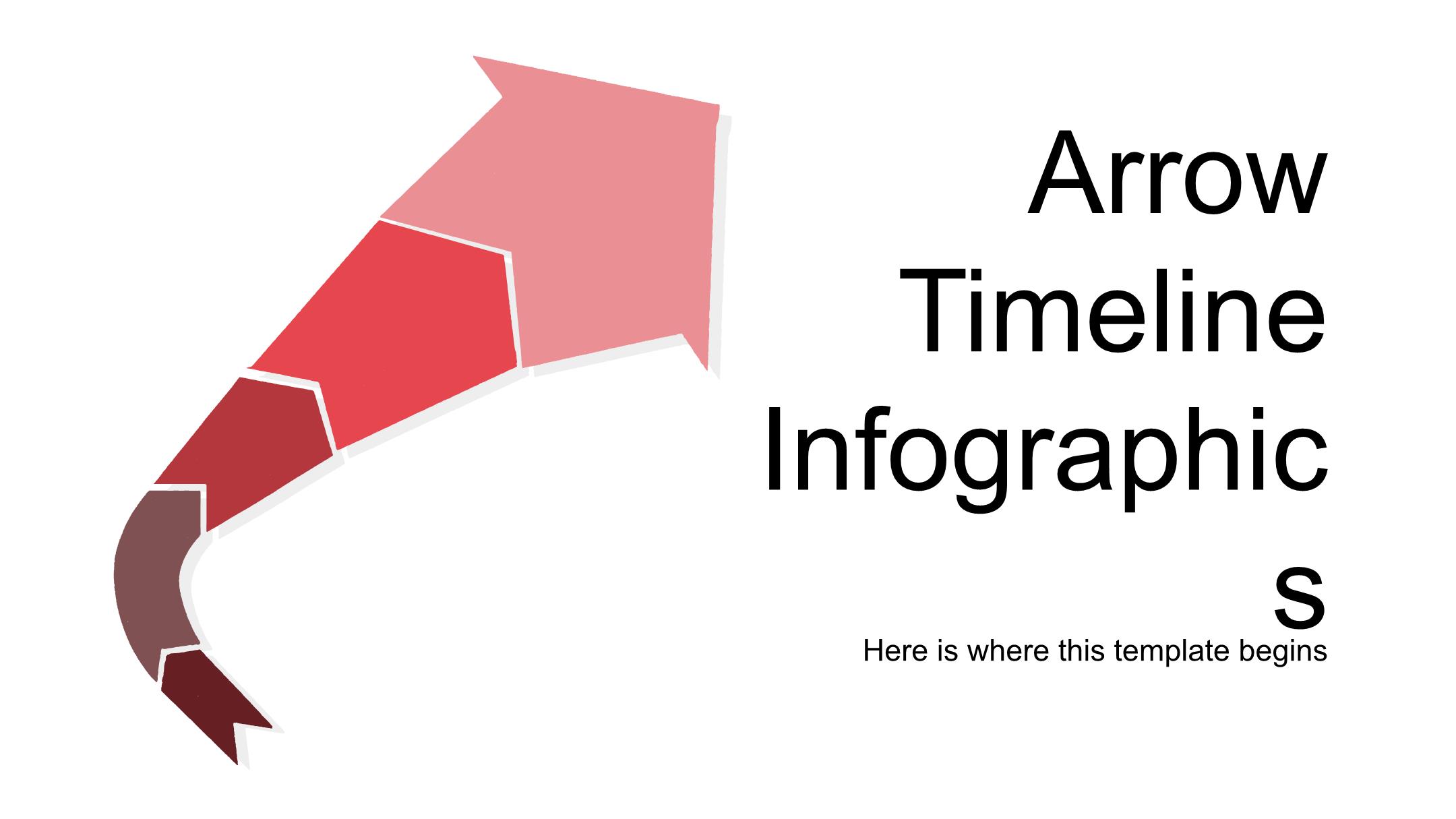 Arrow Timeline Infographics

Here is where this template begins