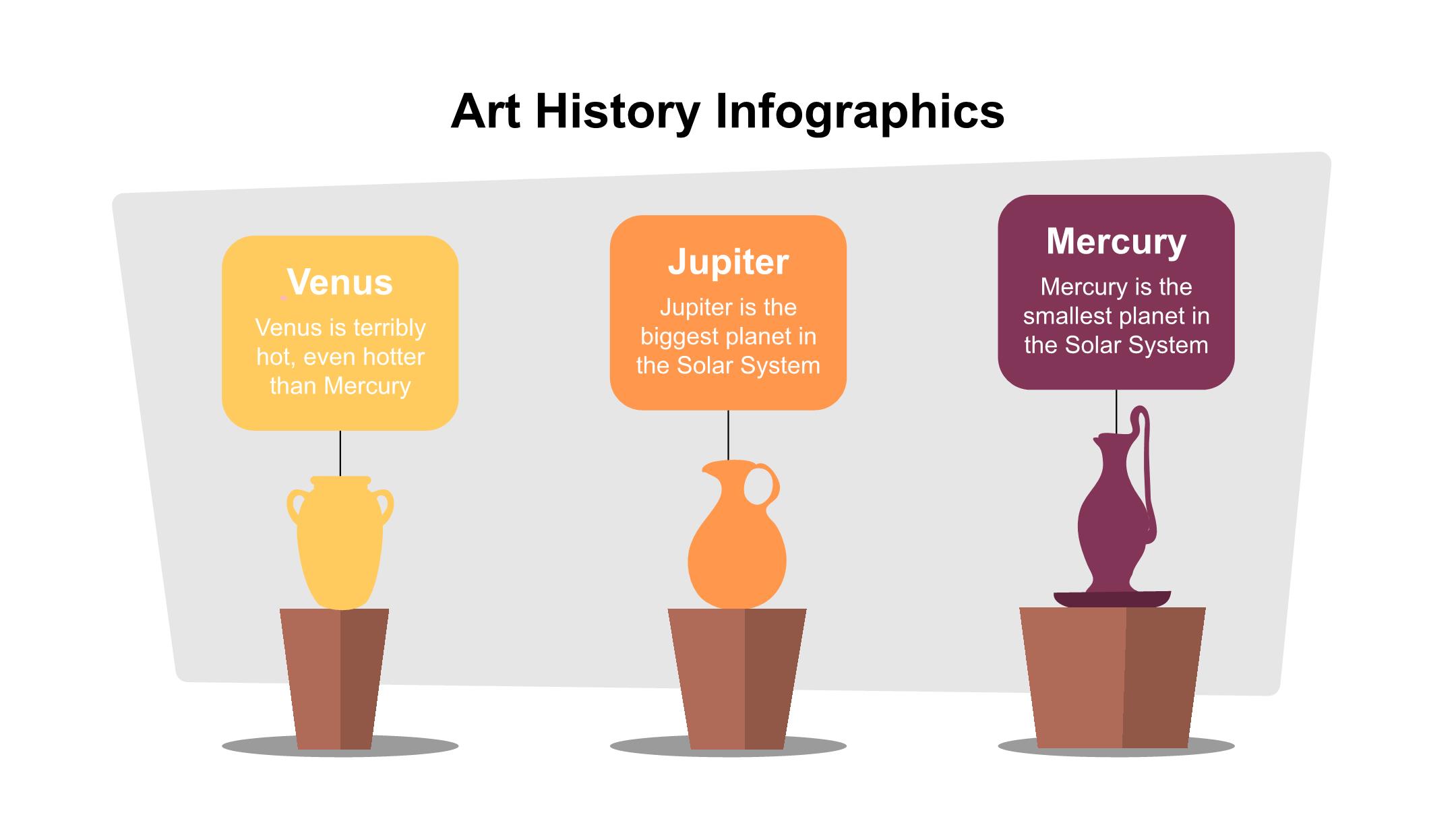 Art History Infographics

Venus

Venus is terribly hot, even hotter than Mercury

Jupiter

Jupiter is the biggest planet in the Solar System

Mercury

Mercury is the smallest planet in the Solar System