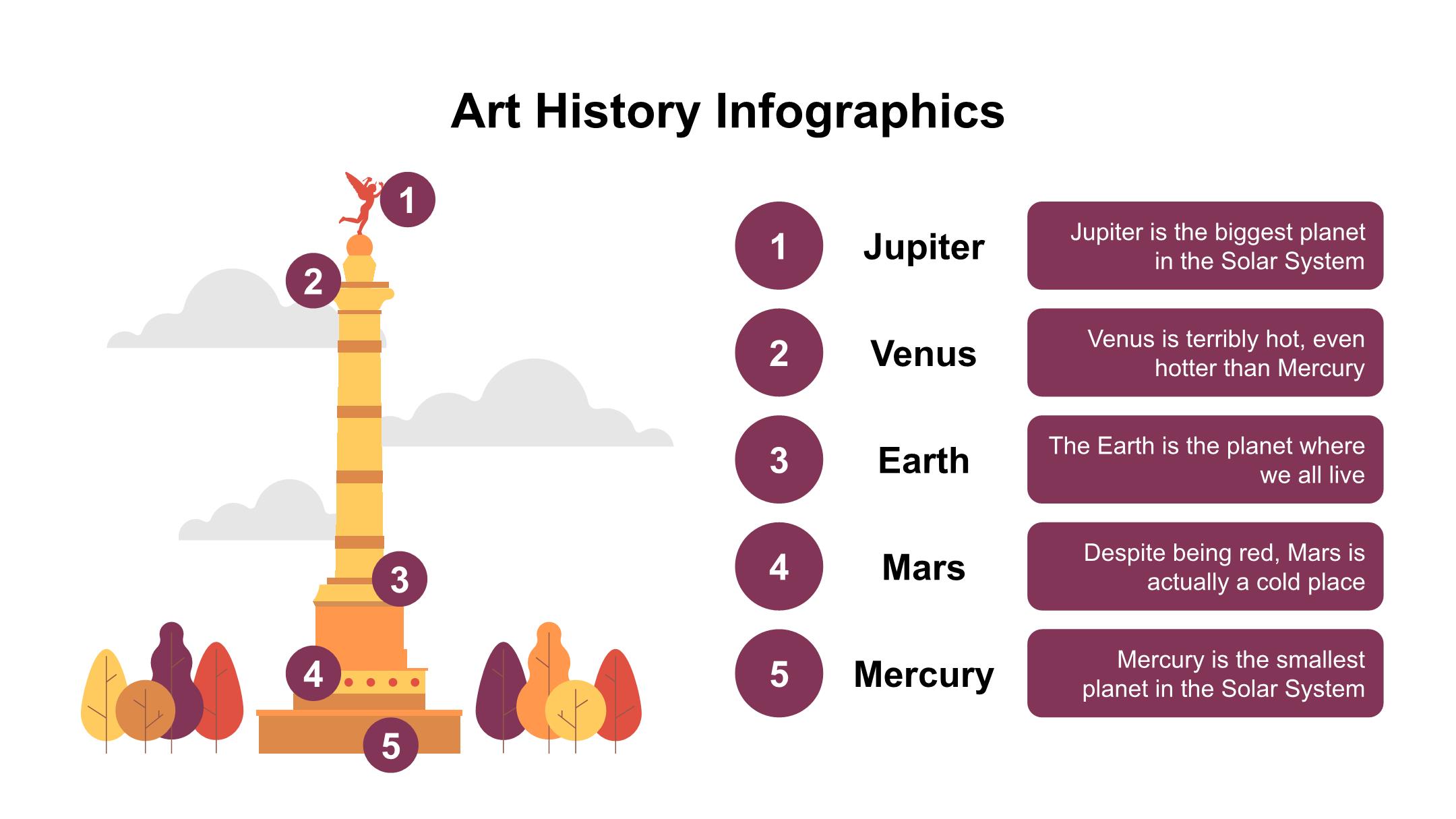 Art History Infographics

1

2

3

4

5

1 Jupiter
Jupiter is the biggest planet in the Solar System

2 Venus
Venus is terribly hot, even hotter than Mercury

3 Earth
The Earth is the planet where we all live

4 Mars
Despite being red, Mars is actually a cold place

5 Mercury
Mercury is the smallest planet in the Solar System