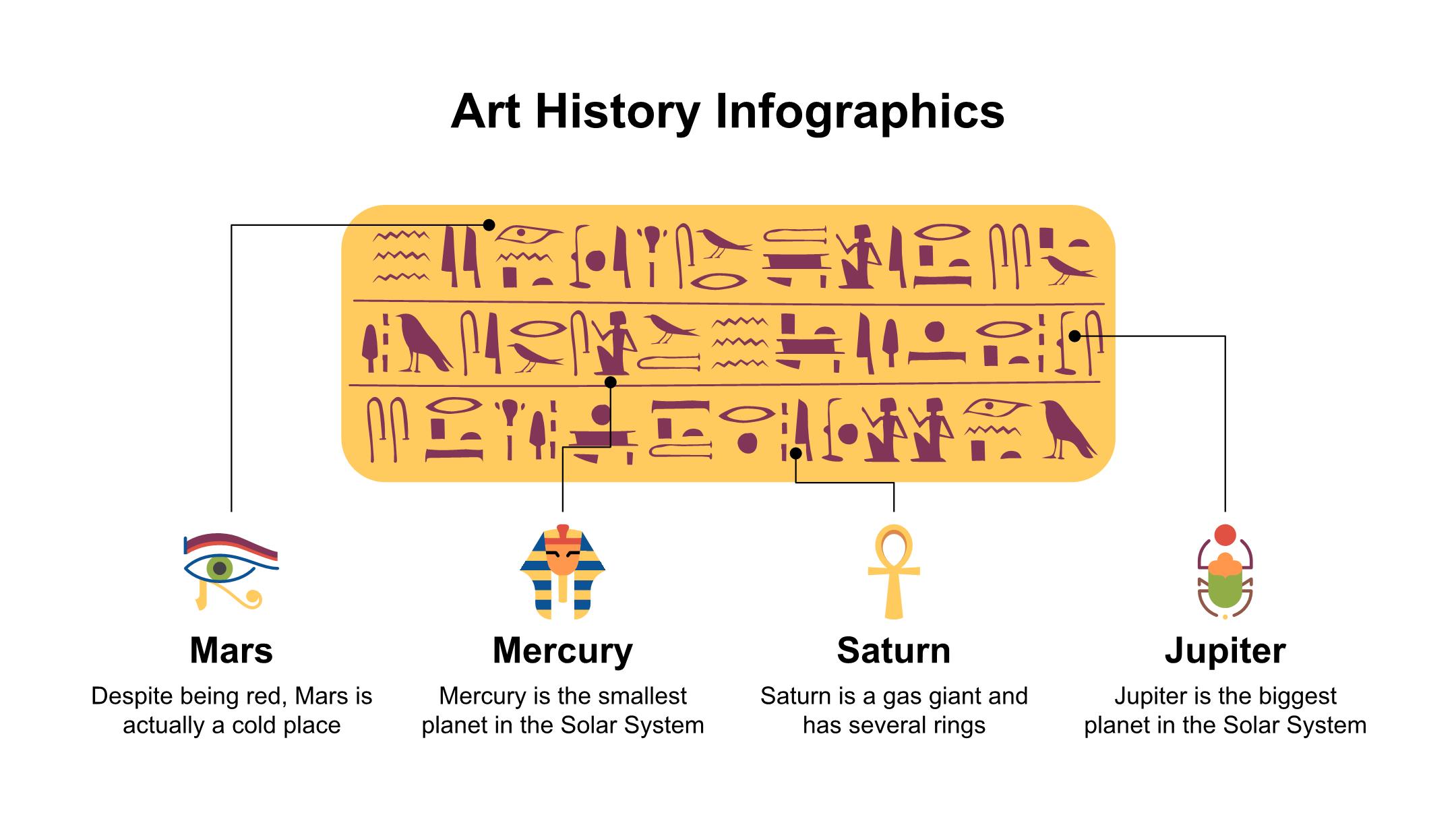 Art History Infographics

Mars
Despite being red, Mars is actually a cold place

Mercury
Mercury is the smallest planet in the Solar System

Saturn
Saturn is a gas giant and has several rings

Jupiter
Jupiter is the biggest planet in the Solar System