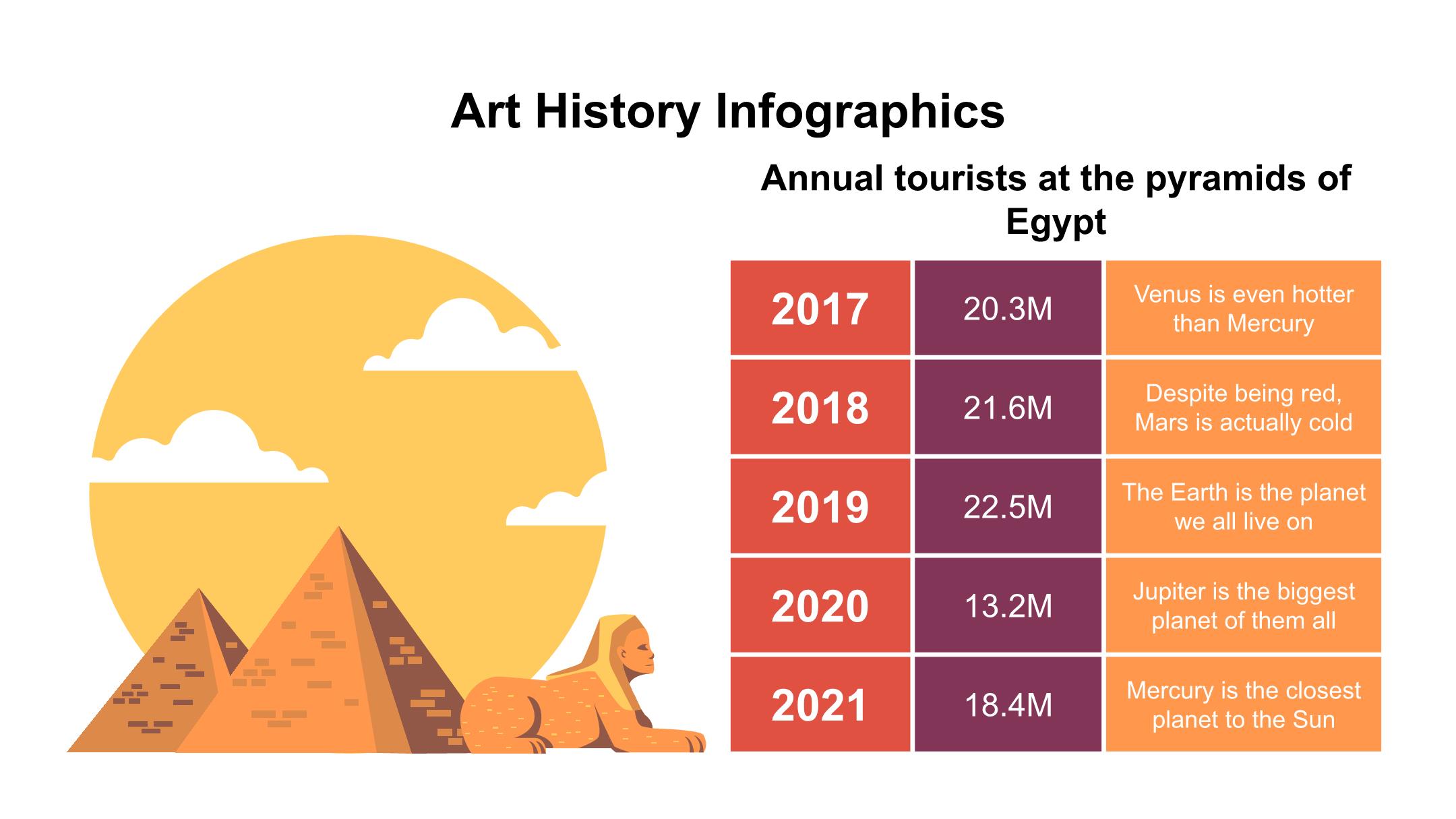 Art History Infographics

Annual tourists at the pyramids of Egypt

| 2017 | 20.3M | Venus is even hotter than Mercury |
|---|---|---|
| 2018 | 21.6M | Despite being red, Mars is actually cold |
| 2019 | 22.5M | The Earth is the planet we all live on |
| 2020 | 13.2M | Jupiter is the biggest planet of them all |
| 2021 | 18.4M | Mercury is the closest planet to the Sun |