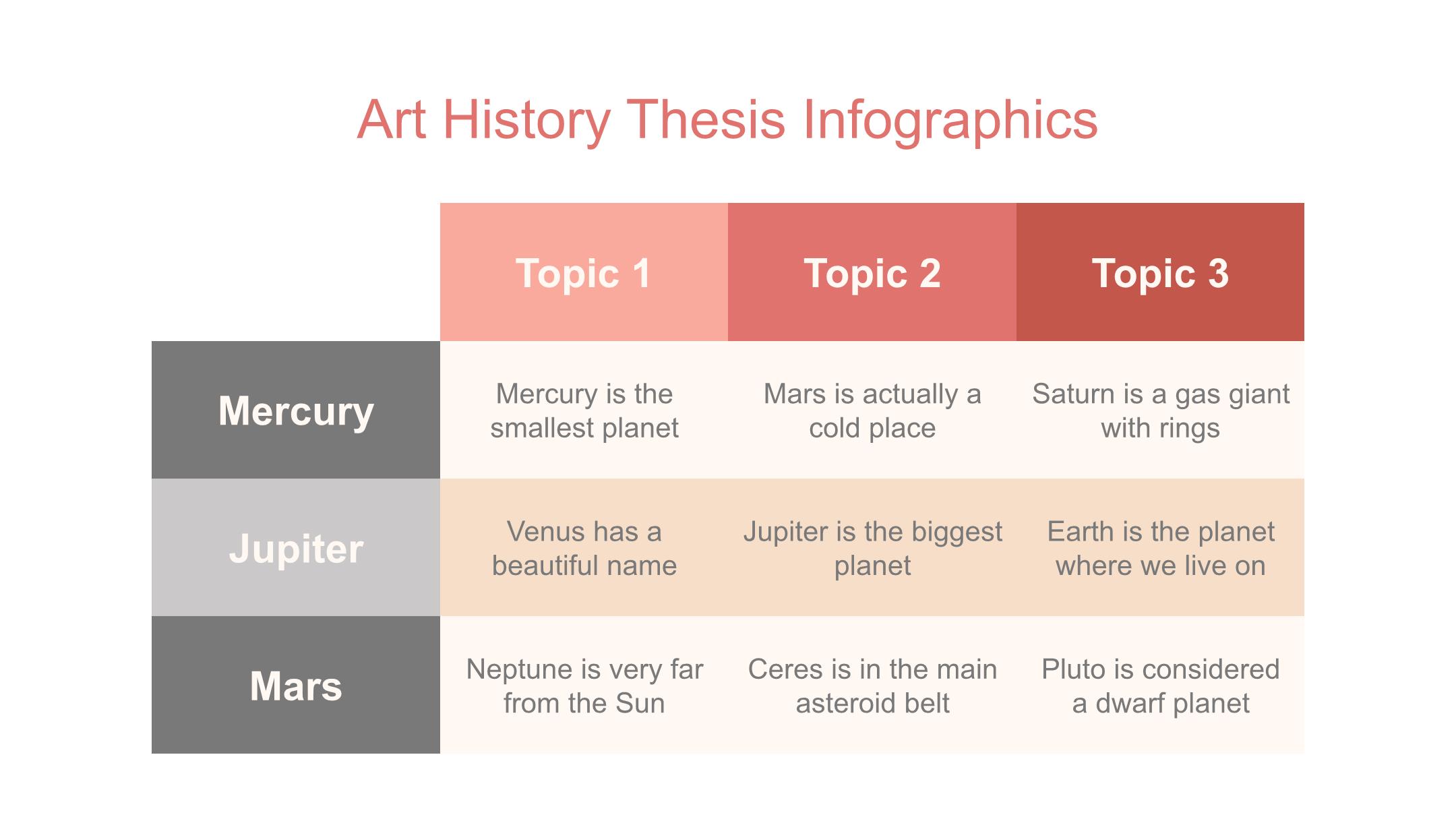 Art History Thesis Infographics

| | Topic 1 | Topic 2 | Topic 3 |
|---|---|---|---|
| Mercury | Mercury is the smallest planet | Mars is actually a cold place | Saturn is a gas giant with rings |
| Jupiter | Venus has a beautiful name | Jupiter is the biggest planet | Earth is the planet where we live on |
| Mars | Neptune is very far from the Sun | Ceres is in the main asteroid belt | Pluto is considered a dwarf planet |