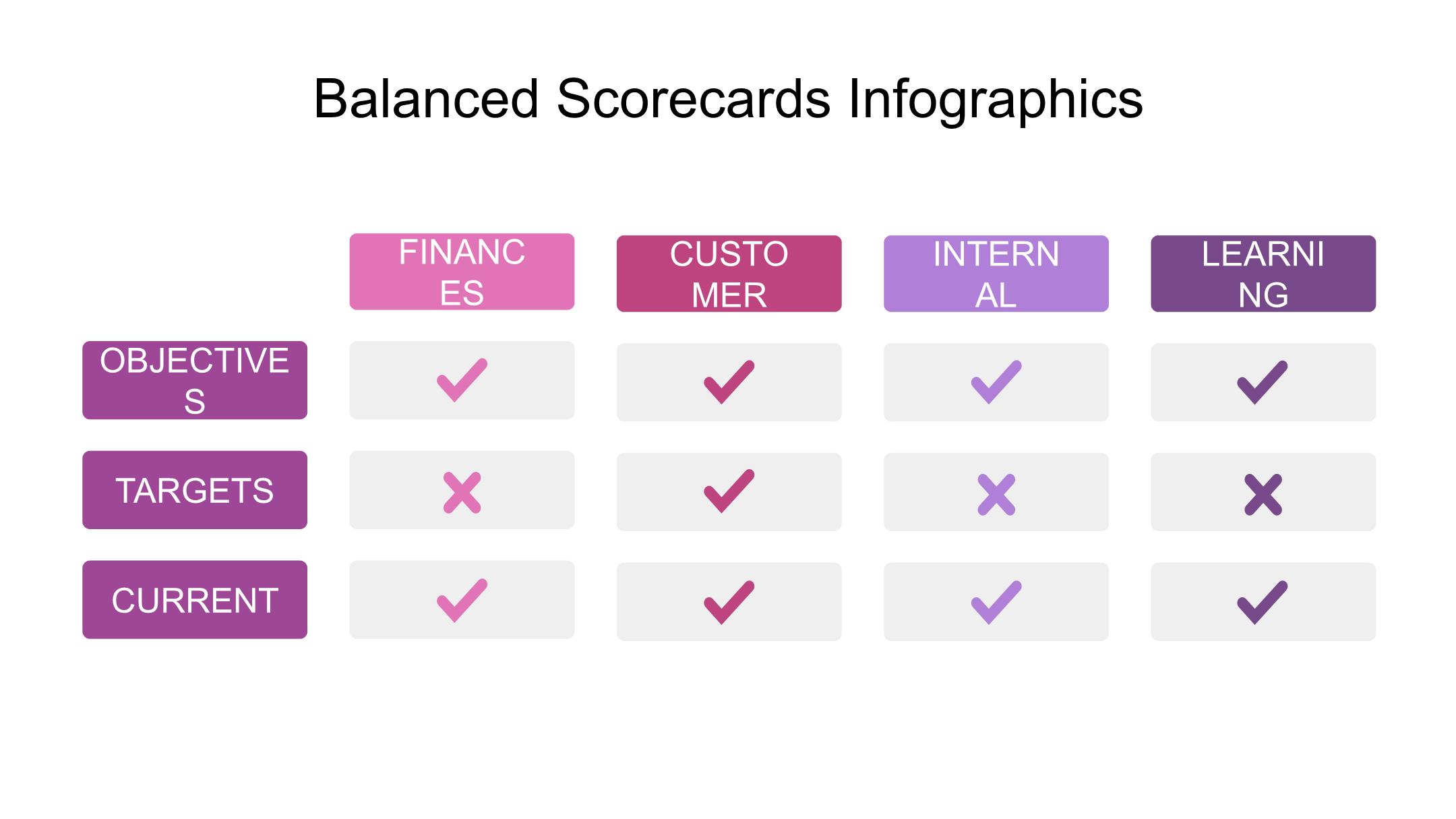 Balanced Scorecards Infographics

| | FINANCES | CUSTOMER | INTERNAL | LEARNING |
|---|---|---|---|---|
| OBJECTIVES | ✓ | ✓ | ✓ | ✓ |
| TARGETS | ✗ | ✓ | ✗ | ✗ |
| CURRENT | ✓ | ✓ | ✓ | ✓ |