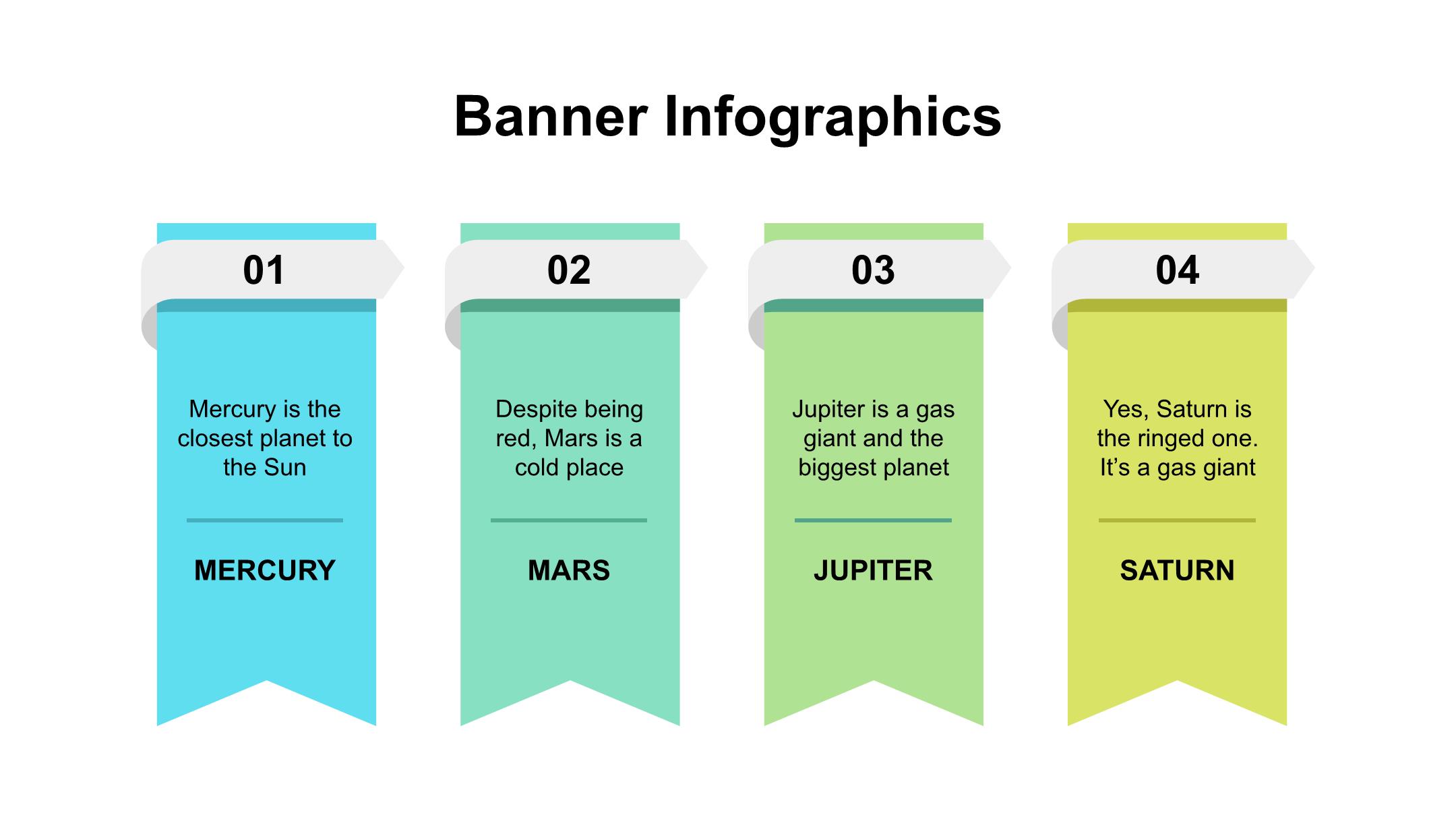 Banner Infographics

01

Mercury is the closest planet to the Sun

MERCURY

02

Despite being red, Mars is a cold place

MARS

03

Jupiter is a gas giant and the biggest planet

JUPITER

04

Yes, Saturn is the ringed one. It’s a gas giant

SATURN