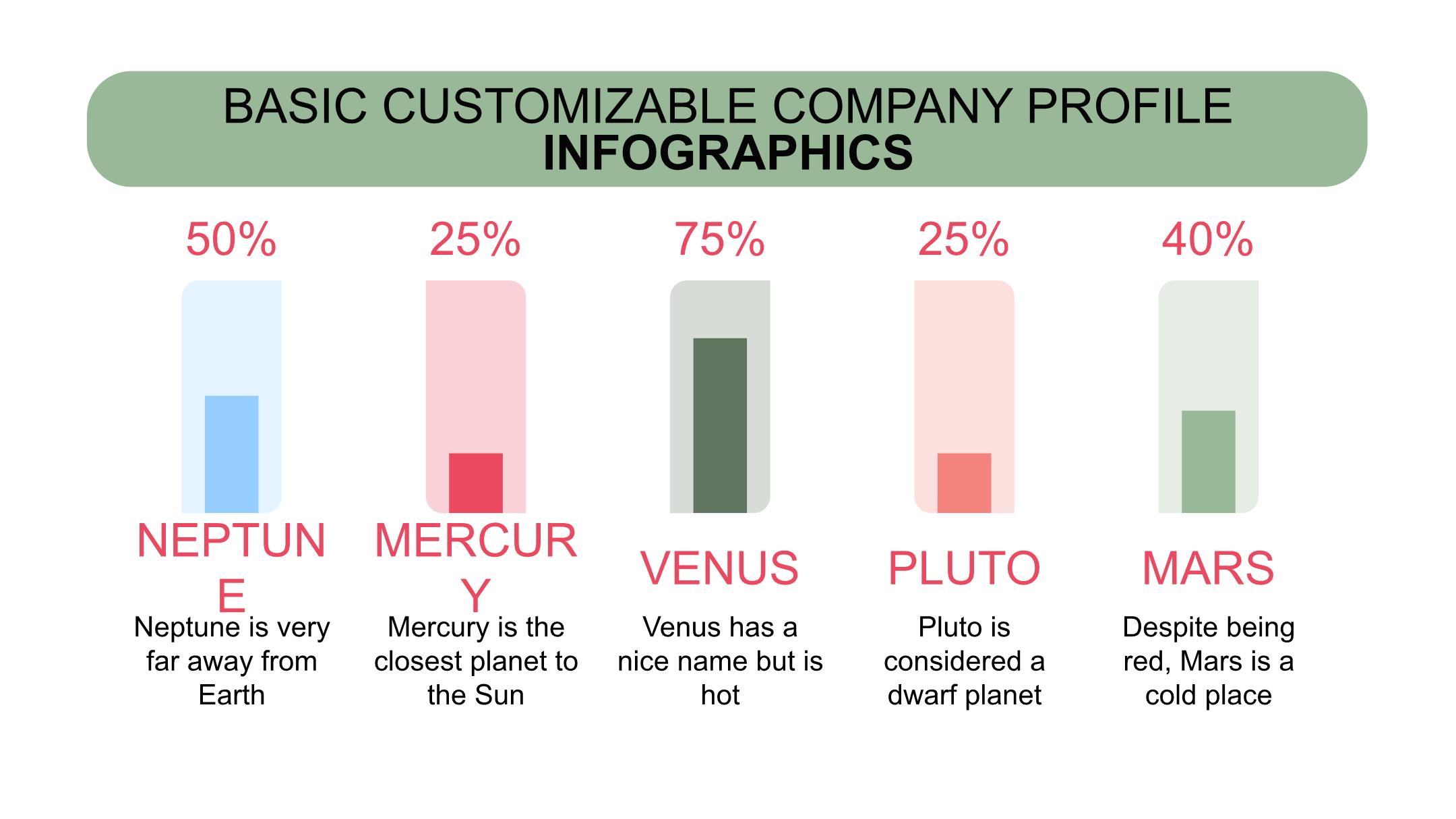 BASIC CUSTOMIZABLE COMPANY PROFILE
INFOGRAPHICS

50%

NEPTUNE

Neptune is very far away from Earth

25%

MERCURY

Mercury is the closest planet to the Sun

75%

VENUS

Venus has a nice name but is hot

25%

PLUTO

Pluto is considered a dwarf planet

40%

MARS

Despite being red, Mars is a cold place