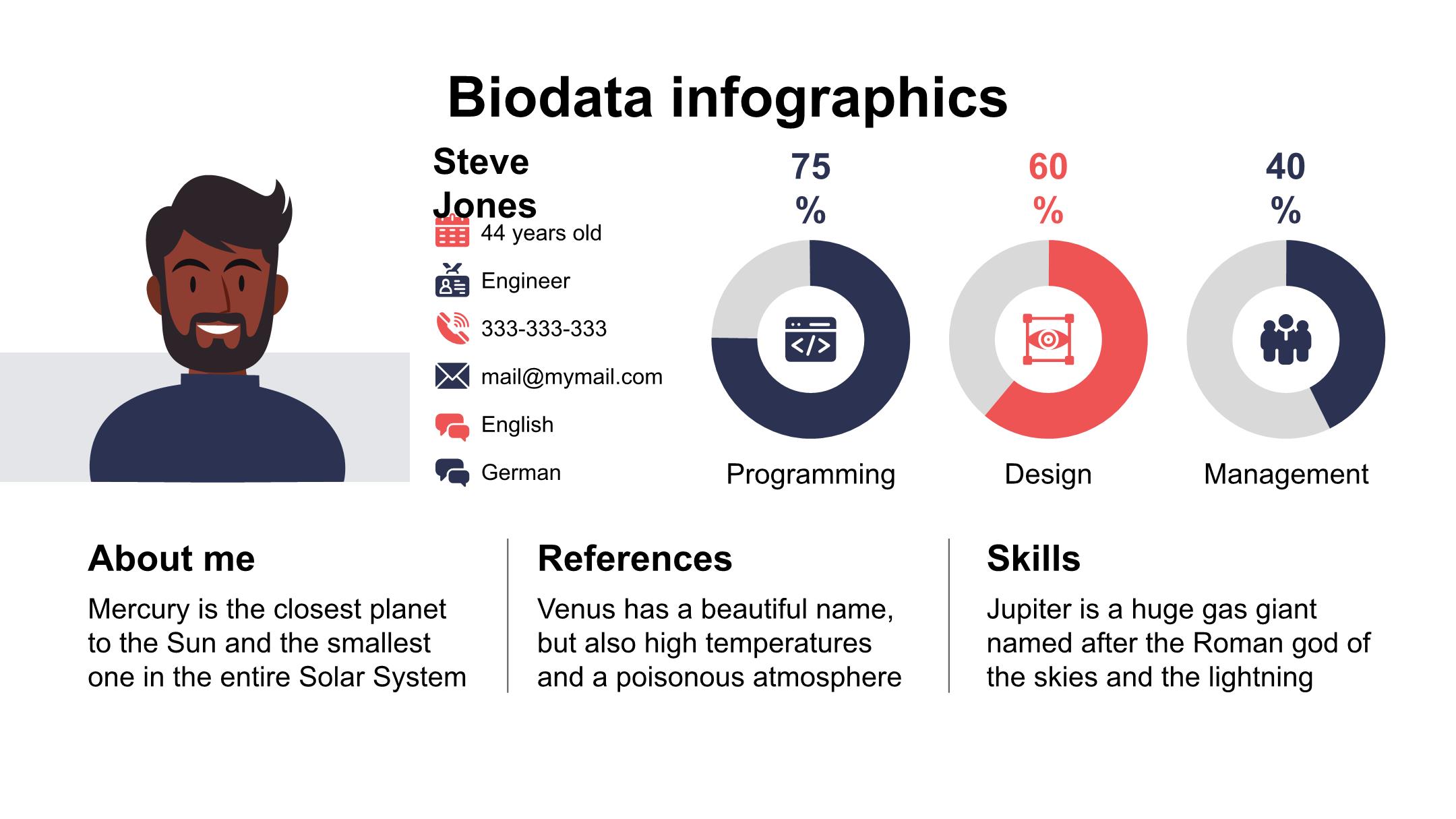 Biodata infographics

Steve Jones

44 years old

Engineer

333-333-333

mail@mymail.com

English

German

75 %

Programming

60 %

Design

40 %

Management

About me

Mercury is the closest planet to the Sun and the smallest one in the entire Solar System

References

Venus has a beautiful name, but also high temperatures and a poisonous atmosphere

Skills

Jupiter is a huge gas giant named after the Roman god of the skies and the lightning