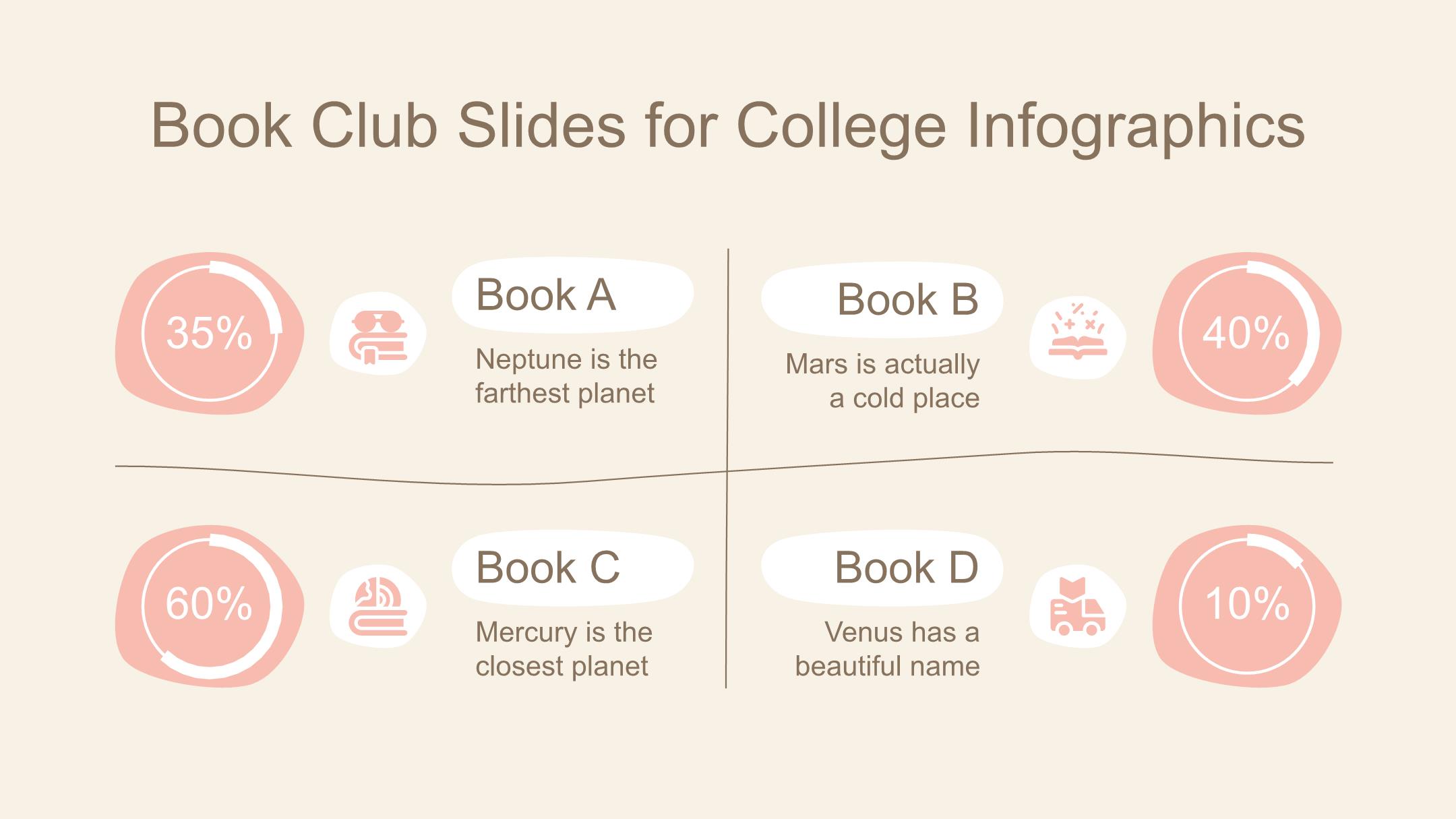 Book Club Slides for College Infographics

35%

Book A

Neptune is the farthest planet

Book B

Mars is actually a cold place

40%

60%

Book C

Mercury is the closest planet

Book D

Venus has a beautiful name

10%