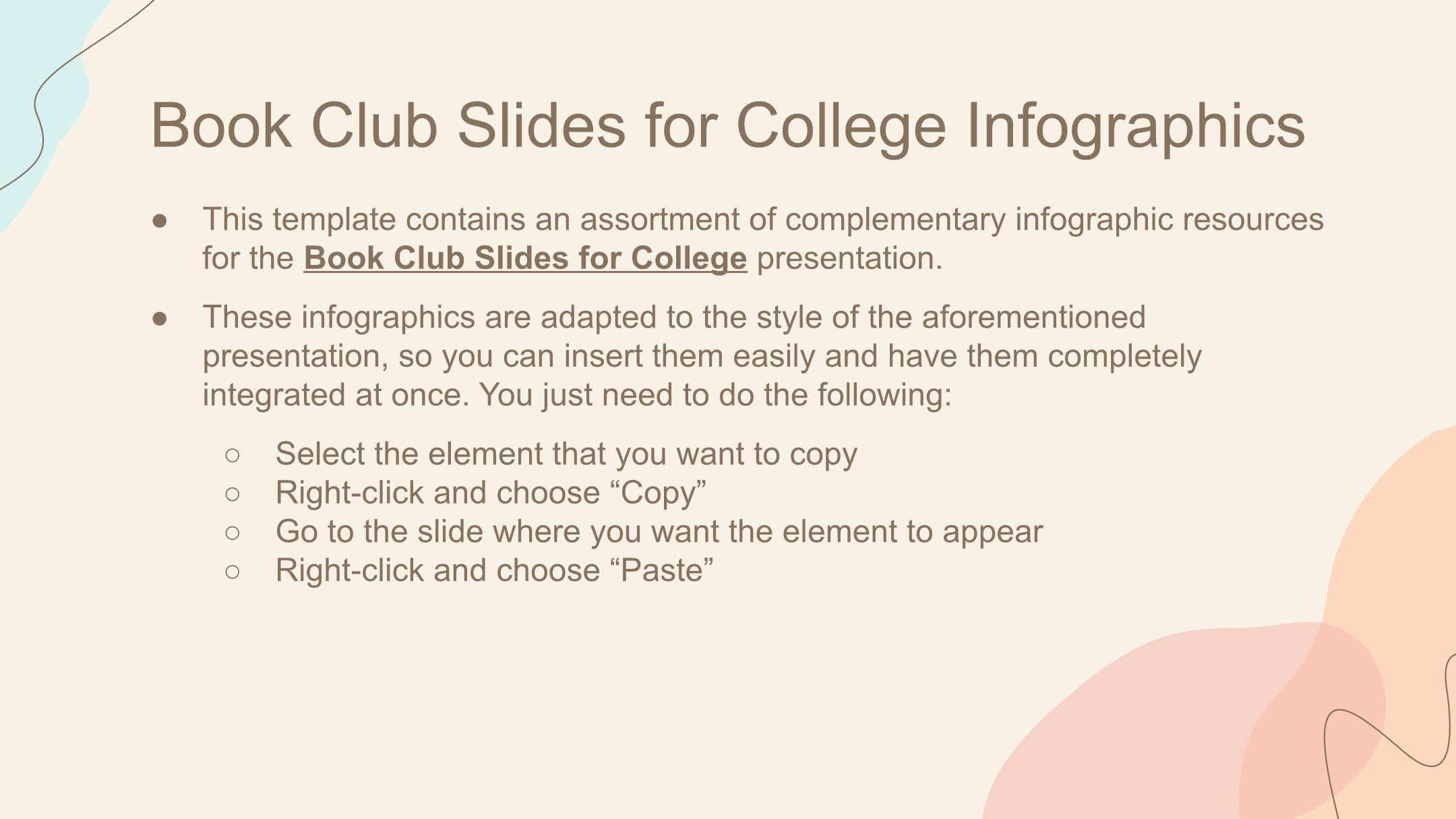 Book Club Slides for College Infographics

● This template contains an assortment of complementary infographic resources for the Book Club Slides for College presentation.

● These infographics are adapted to the style of the aforementioned presentation, so you can insert them easily and have them completely integrated at once. You just need to do the following:

○ Select the element that you want to copy
○ Right-click and choose “Copy”
○ Go to the slide where you want the element to appear
○ Right-click and choose “Paste”