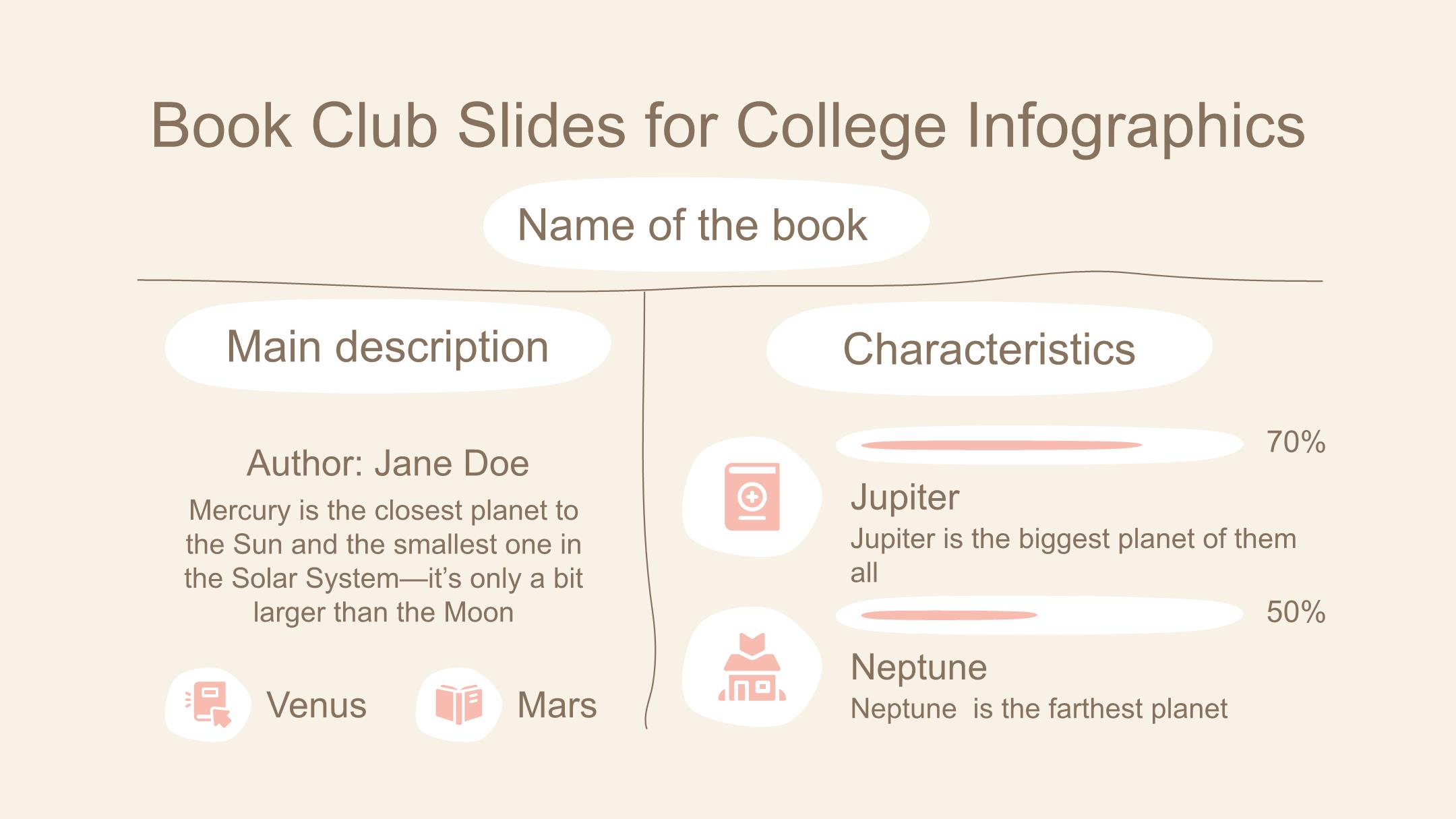 Book Club Slides for College Infographics

Name of the book

Main description

Author: Jane Doe

Mercury is the closest planet to the Sun and the smallest one in the Solar System—it's only a bit larger than the Moon

Venus

Mars

Characteristics

70%

Jupiter

Jupiter is the biggest planet of them all

50%

Neptune

Neptune  is the farthest planet