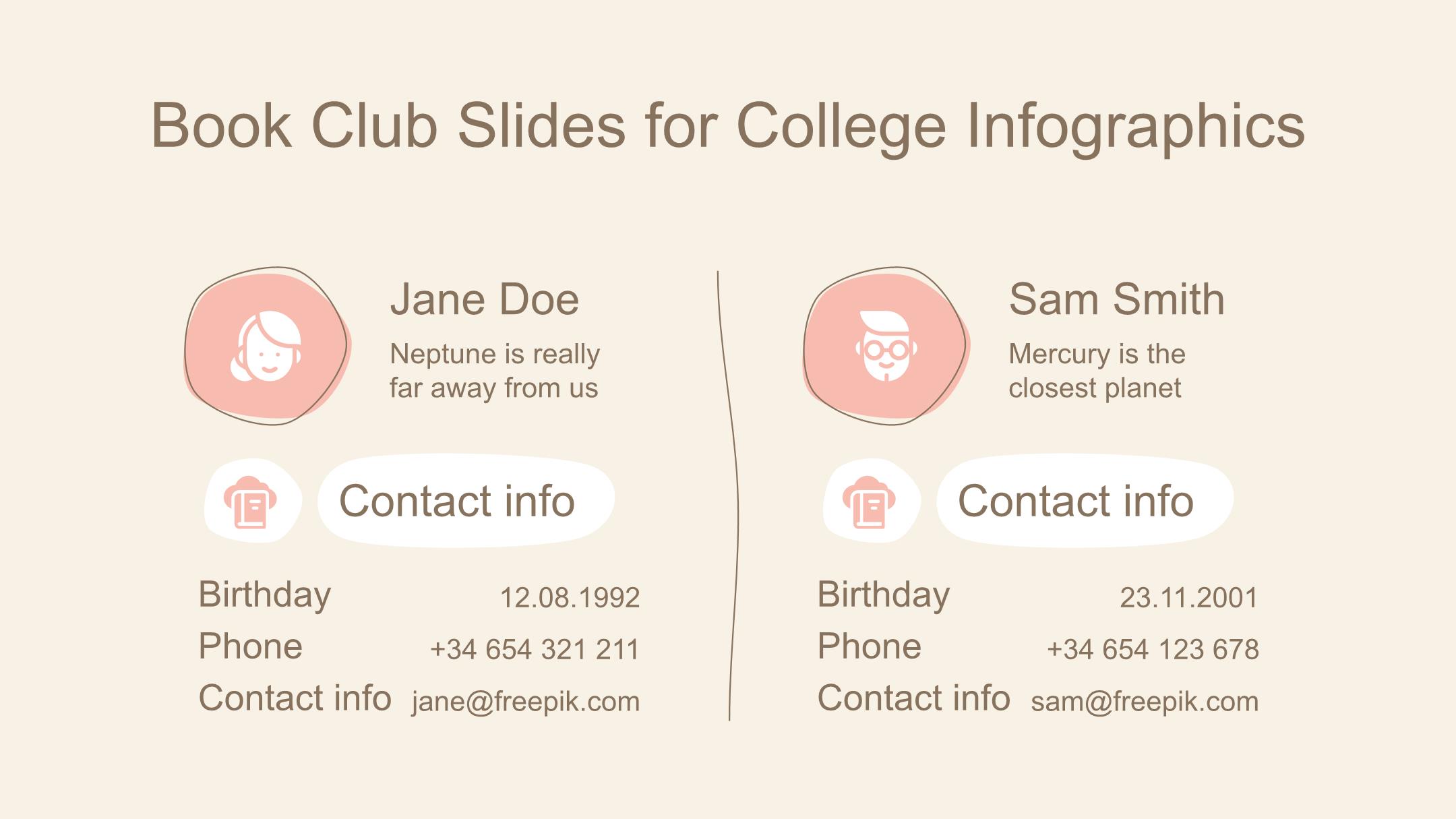 Book Club Slides for College Infographics

Jane Doe

Neptune is really far away from us

Contact info

| Birthday | 12.08.1992 |
|---|---|
| Phone | +34 654 321 211 |
| Contact info | jane@freepik.com |

Sam Smith

Mercury is the closest planet

Contact info

| Birthday | 23.11.2001 |
|---|---|
| Phone | +34 654 123 678 |
| Contact info | sam@freepik.com |