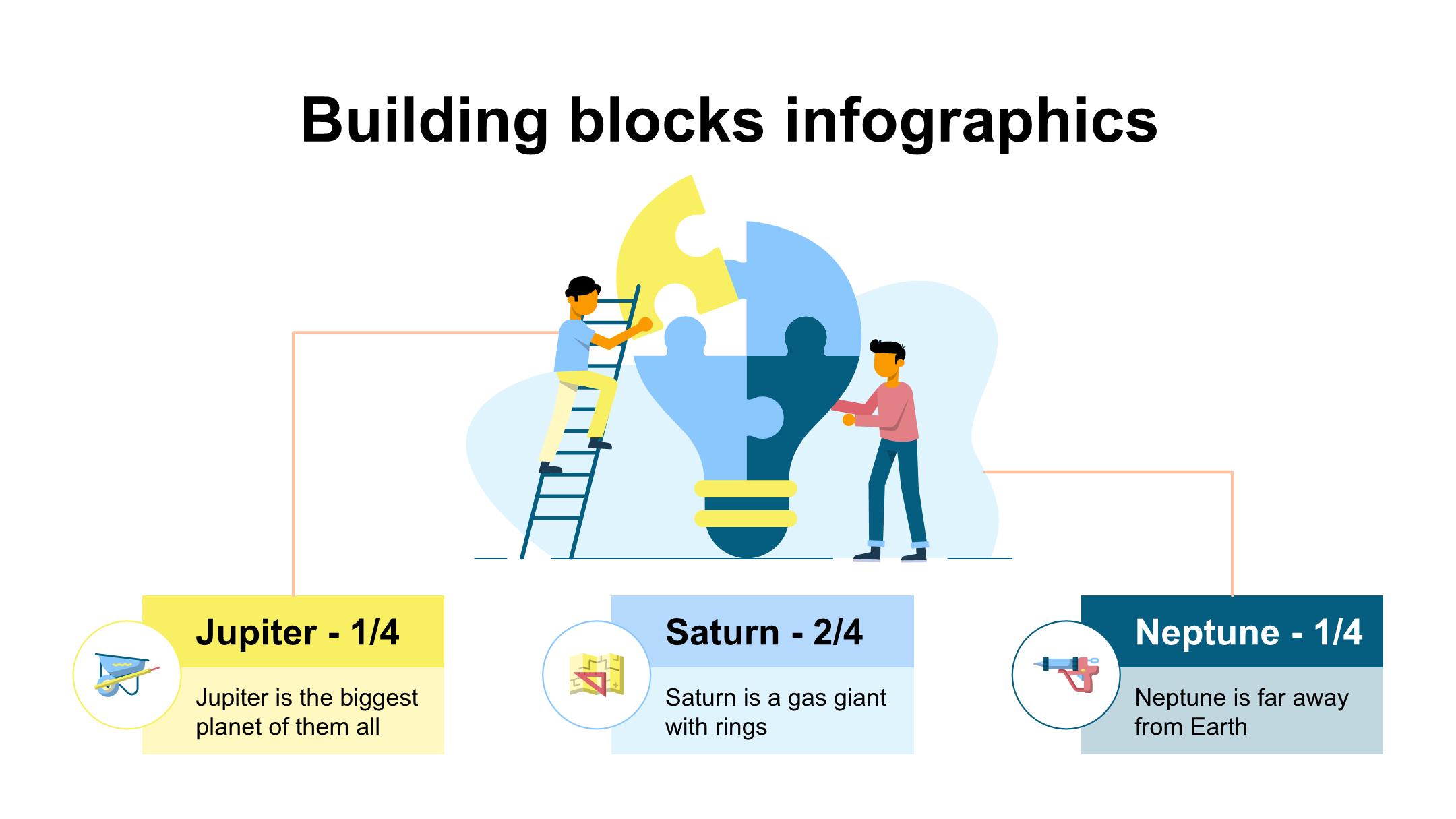 Building blocks infographics

Jupiter - 1/4

Jupiter is the biggest planet of them all

Saturn - 2/4

Saturn is a gas giant with rings

Neptune - 1/4

Neptune is far away from Earth