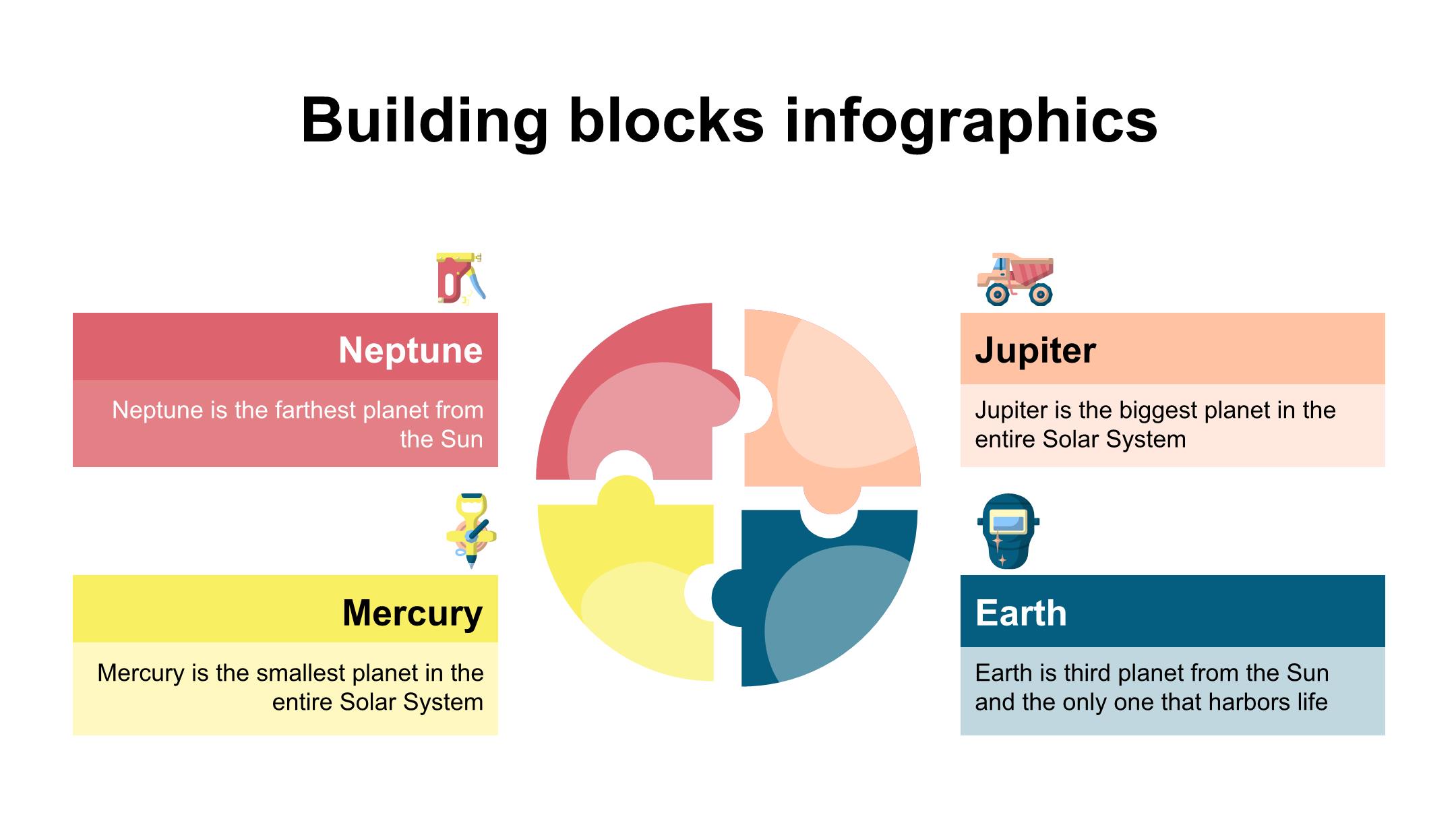 Building blocks infographics

Neptune

Neptune is the farthest planet from the Sun

Mercury

Mercury is the smallest planet in the entire Solar System

Jupiter

Jupiter is the biggest planet in the entire Solar System

Earth

Earth is third planet from the Sun and the only one that harbors life