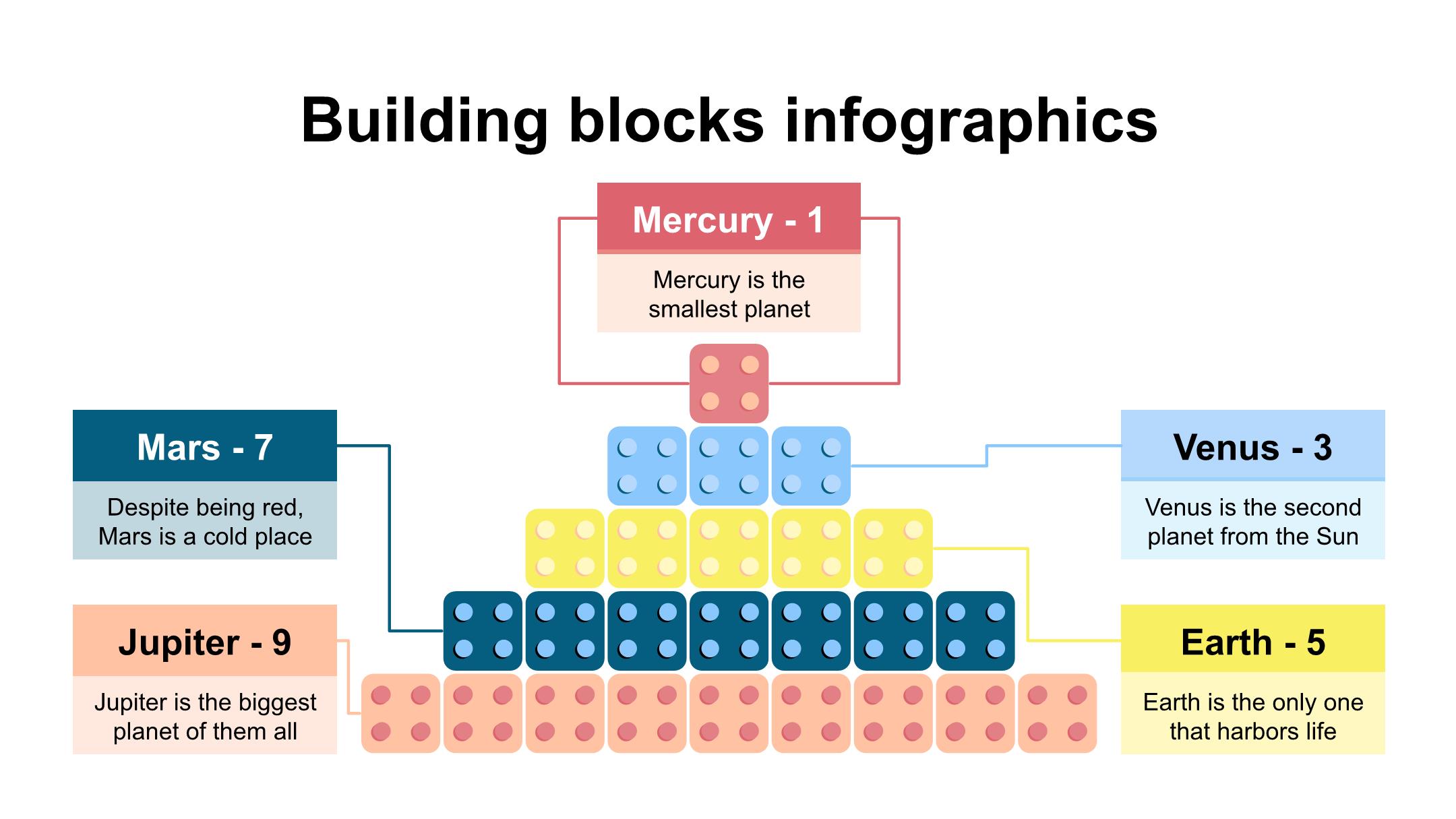 Building blocks infographics

Mercury - 1

Mercury is the smallest planet

Mars - 7

Despite being red, Mars is a cold place

Venus - 3

Venus is the second planet from the Sun

Jupiter - 9

Jupiter is the biggest planet of them all

Earth - 5

Earth is the only one that harbors life