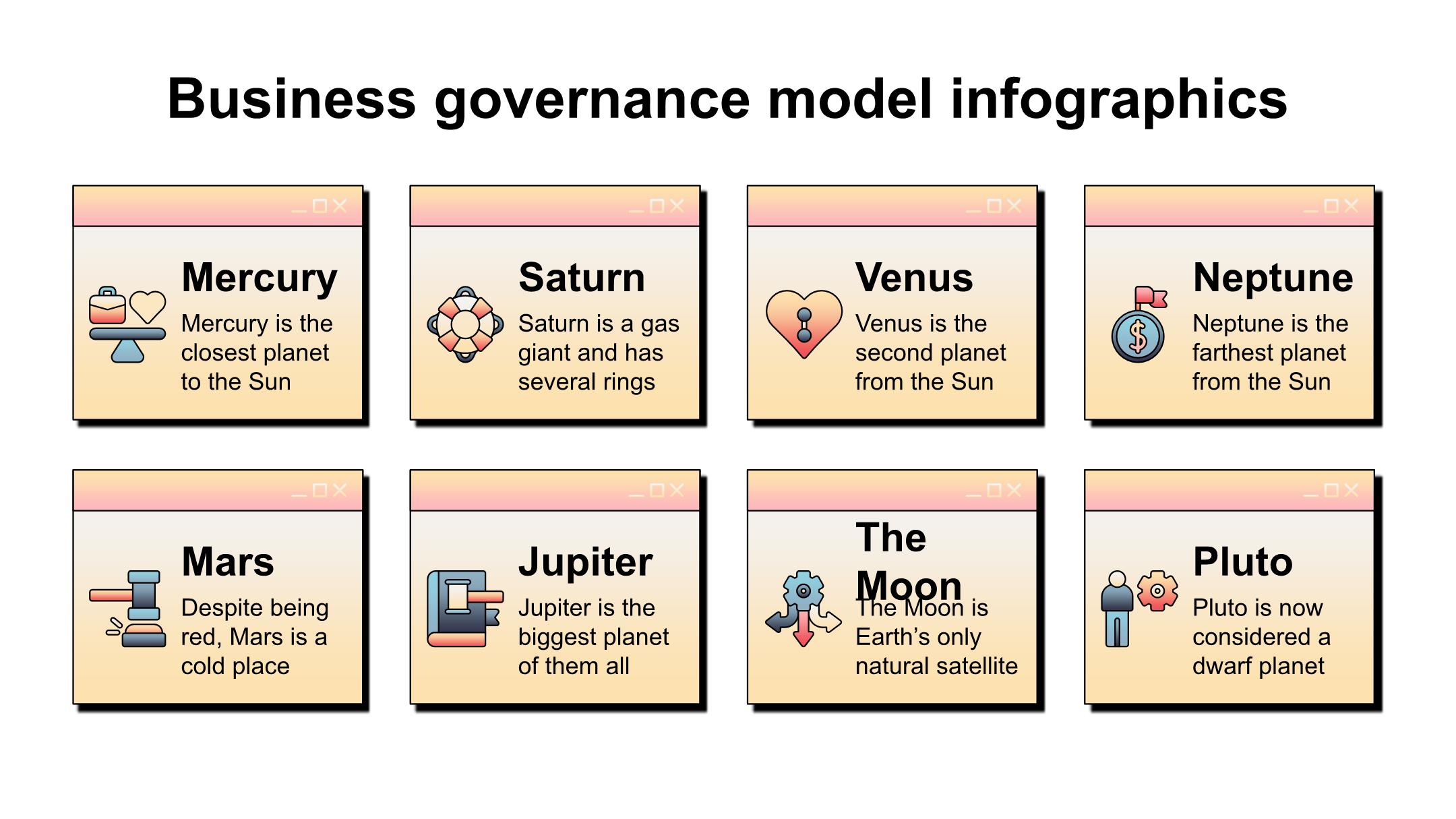 Business governance model infographics

Mercury

Mercury is the closest planet to the Sun

Saturn

Saturn is a gas giant and has several rings

Venus

Venus is the second planet from the Sun

Neptune

Neptune is the farthest planet from the Sun

Mars

Despite being red, Mars is a cold place

Jupiter

Jupiter is the biggest planet of them all

The Moon

The Moon is Earth's only natural satellite

Pluto

Pluto is now considered a dwarf planet