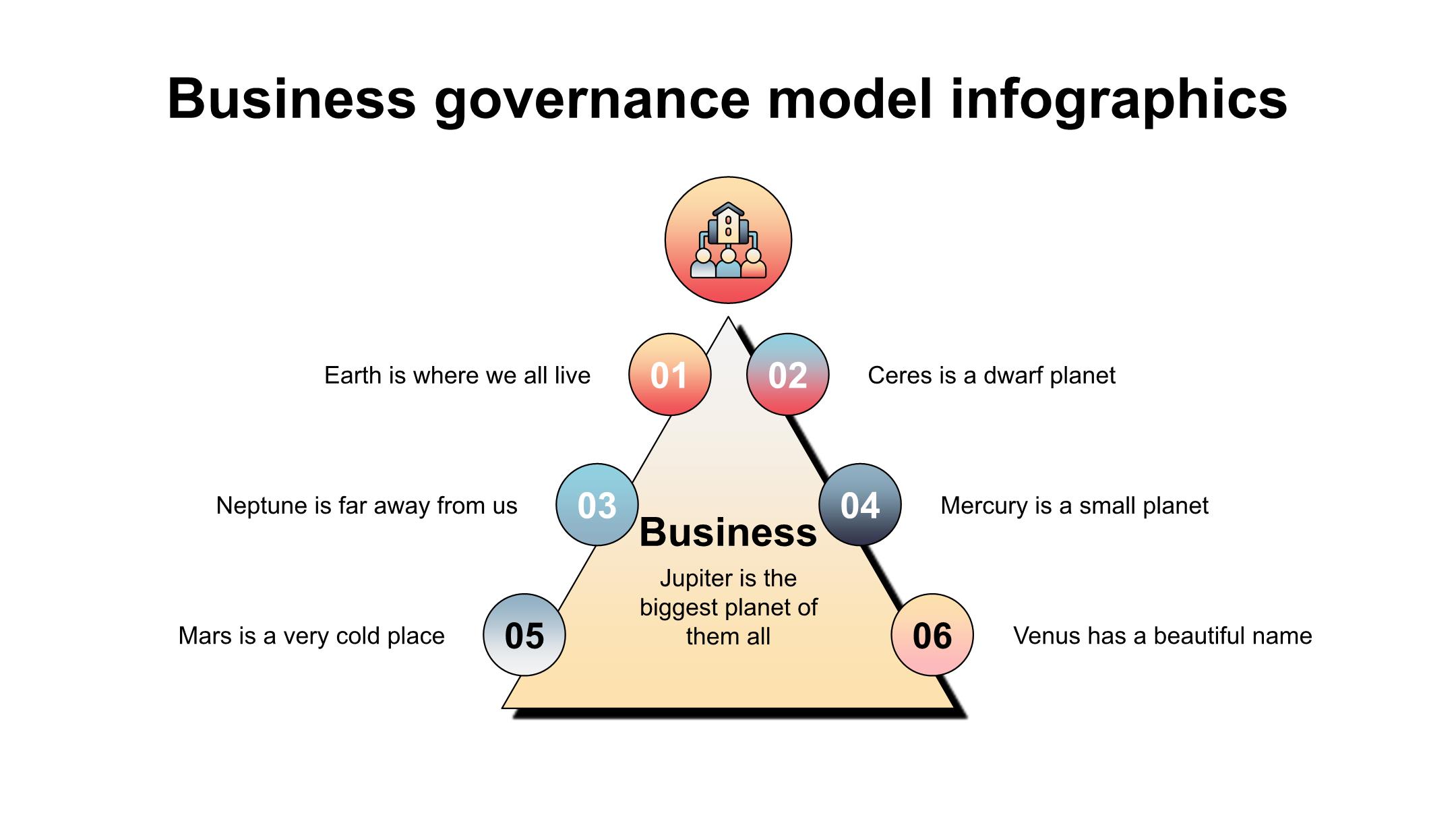 Business governance model infographics

Earth is where we all live

01

02

Ceres is a dwarf planet

Neptune is far away from us

03

04

Mercury is a small planet

Business

Jupiter is the biggest planet of them all

Mars is a very cold place

05

06

Venus has a beautiful name