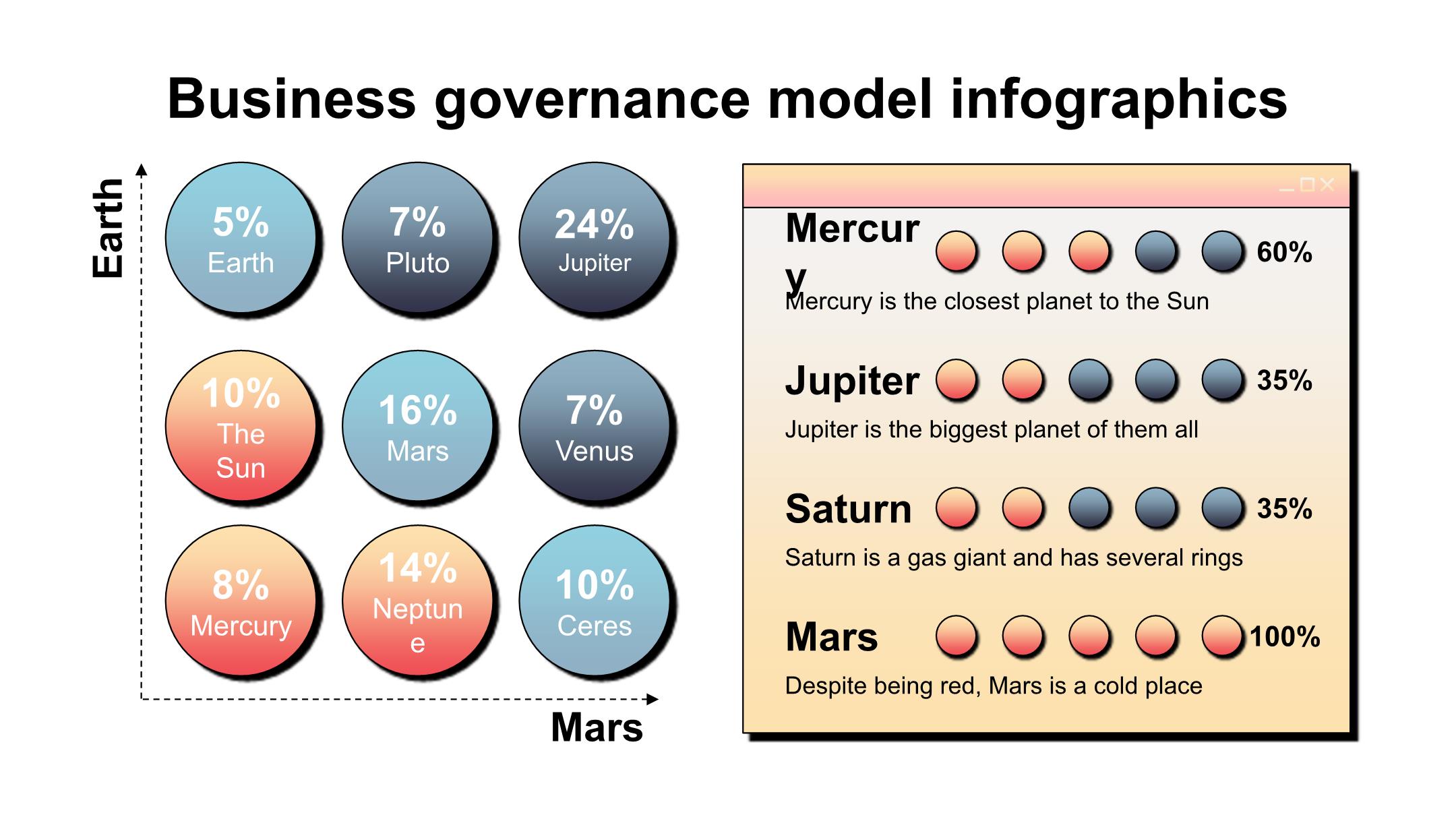 Business governance model infographics

Earth

5%
Earth

7%
Pluto

24%
Jupiter

10%
The Sun

16%
Mars

7%
Venus

8%
Mercury

14%
Neptune

10%
Ceres

Mars

Mercury 60%
Mercury is the closest planet to the Sun

Jupiter 35%
Jupiter is the biggest planet of them all

Saturn 35%
Saturn is a gas giant and has several rings

Mars 100%
Despite being red, Mars is a cold place