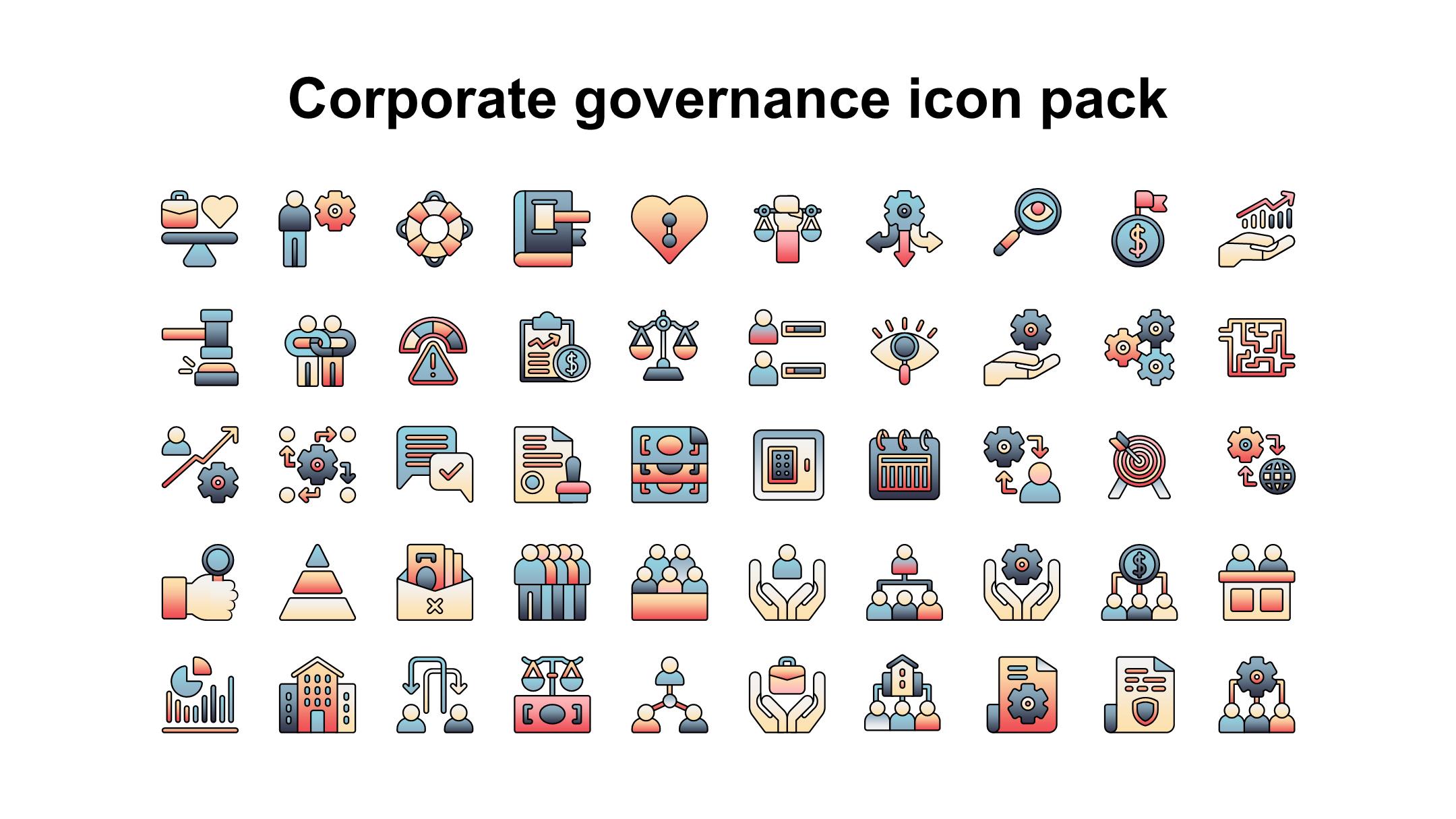 Corporate governance icon pack