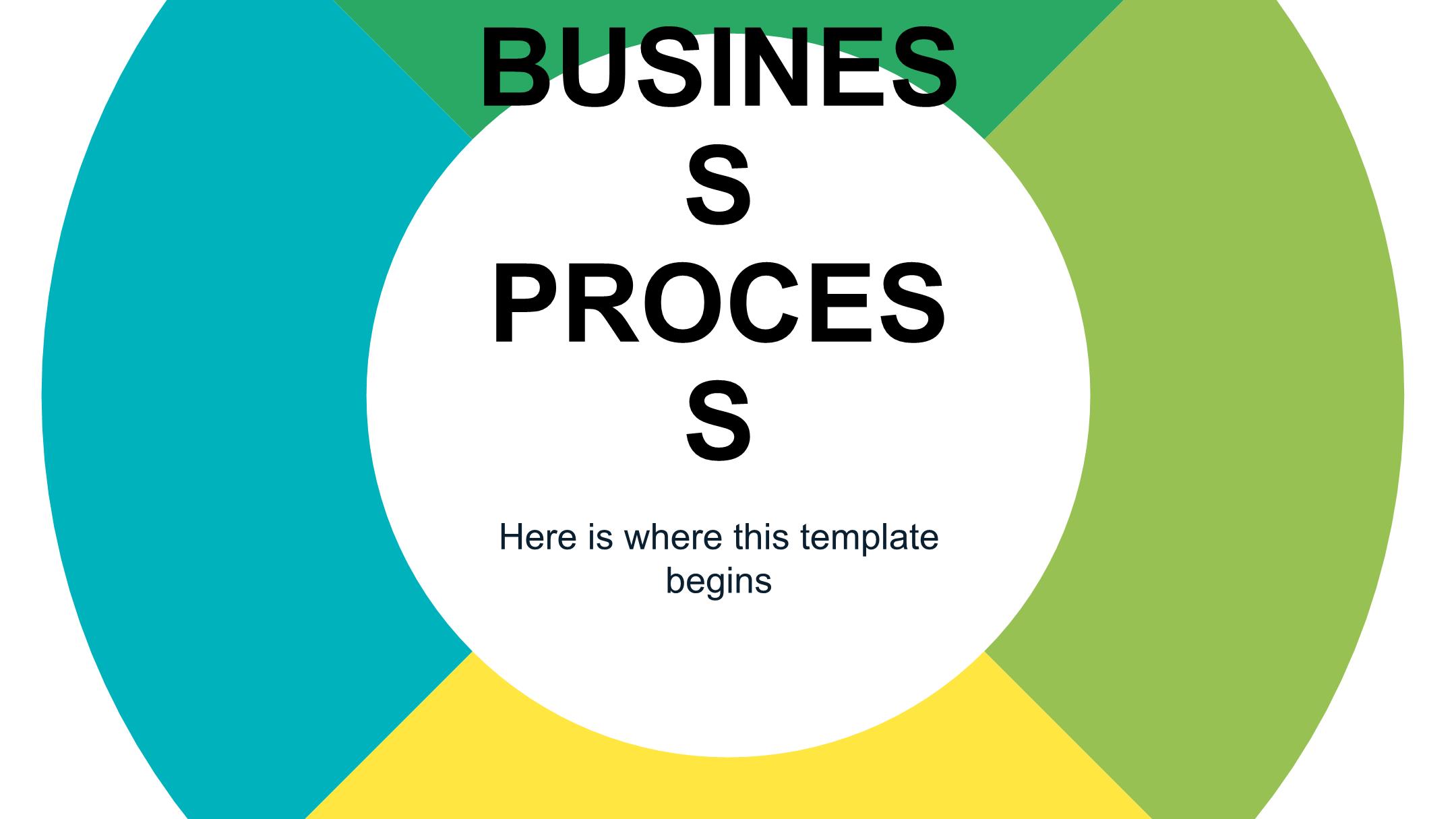 BUSINESS PROCESS

Here is where this template begins