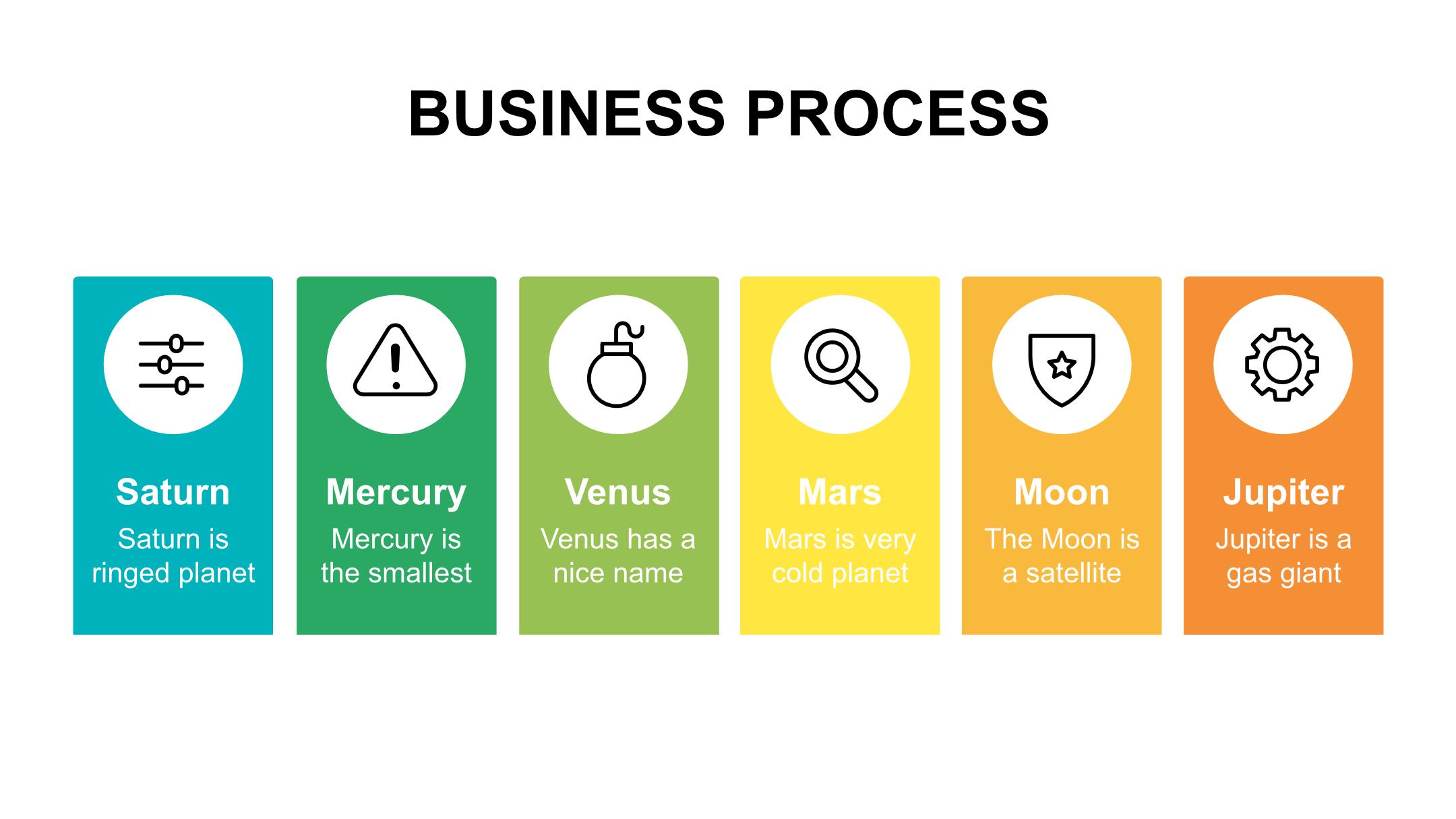 BUSINESS PROCESS

Saturn
Saturn is ringed planet

Mercury
Mercury is the smallest

Venus
Venus has a nice name

Mars
Mars is very cold planet

Moon
The Moon is a satellite

Jupiter
Jupiter is a gas giant