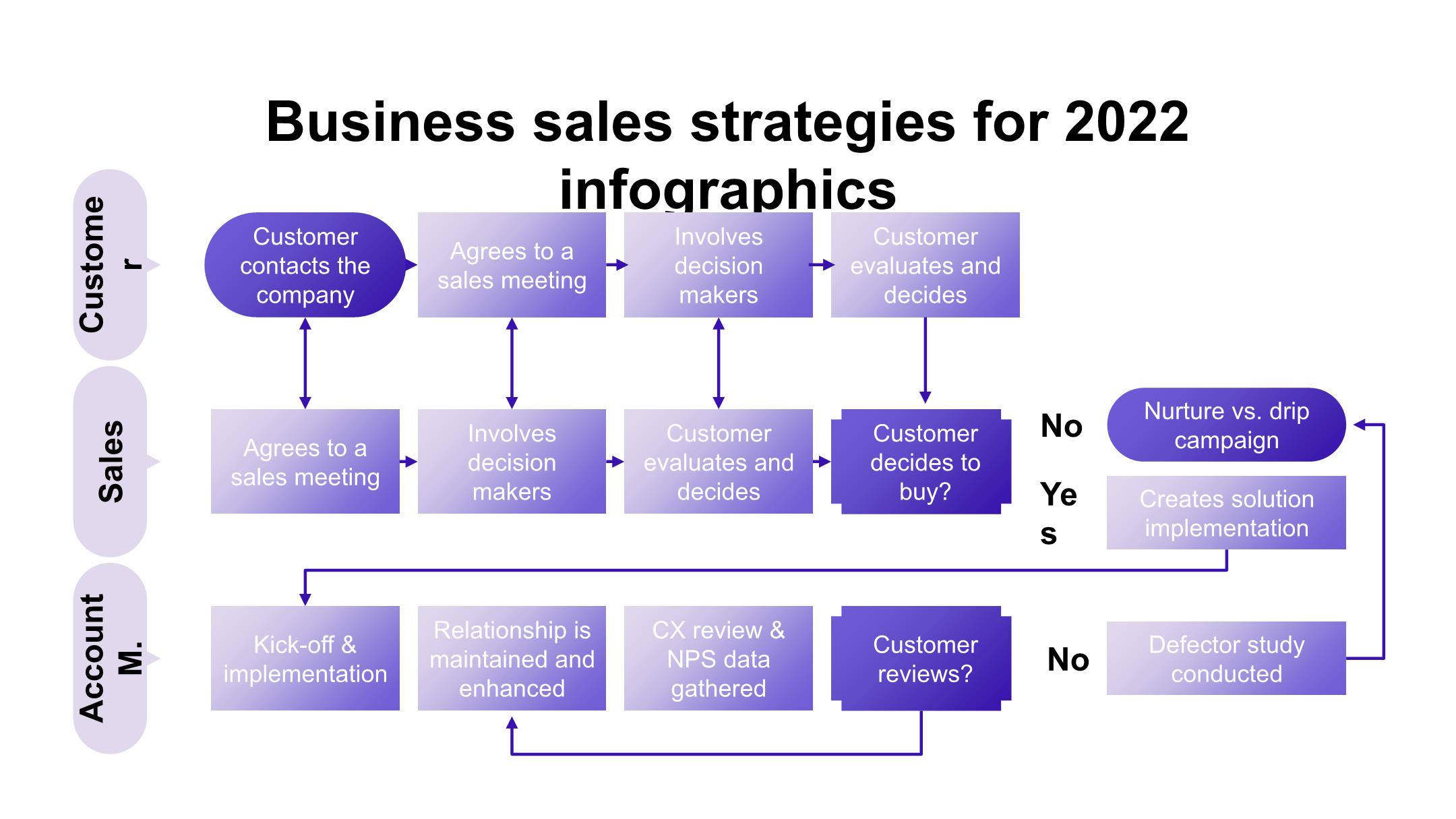 Business sales strategies for 2022 infographics

Custome r

Customer contacts the company

Agrees to a sales meeting

Involves decision makers

Customer evaluates and decides

Sales

Agrees to a sales meeting

Involves decision makers

Customer evaluates and decides

Customer decides to buy?

No

Nurture vs. drip campaign

Ye s

Creates solution implementation

Account M.

Kick-off & implementation

Relationship is maintained and enhanced

CX review & NPS data gathered

Customer reviews?

No

Defector study conducted