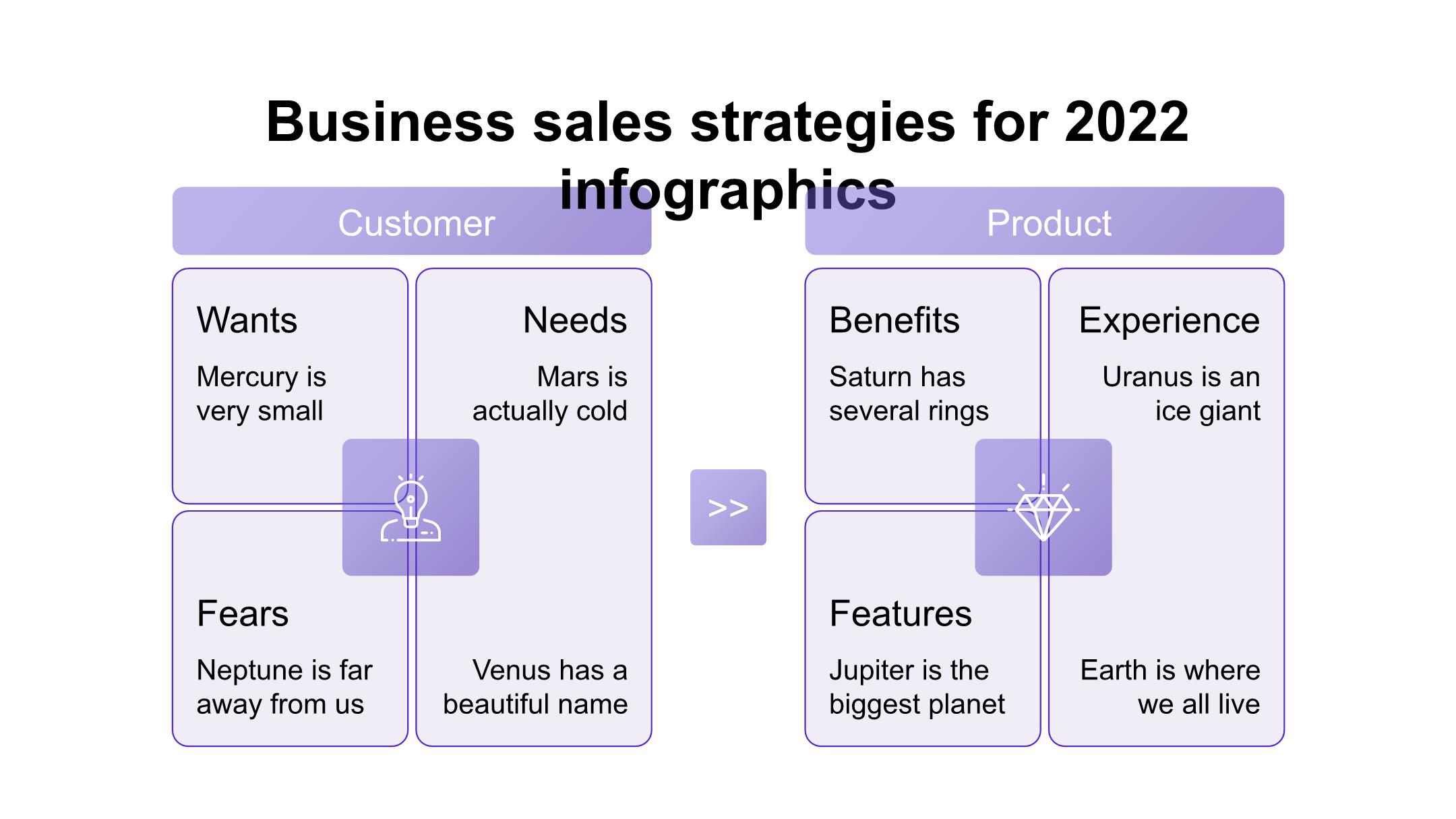 Business sales strategies for 2022 infographics

Customer

Wants

Mercury is very small

Needs

Mars is actually cold

Fears

Neptune is far away from us

Venus has a beautiful name

>>

Product

Benefits

Saturn has several rings

Experience

Uranus is an ice giant

Features

Jupiter is the biggest planet

Earth is where we all live