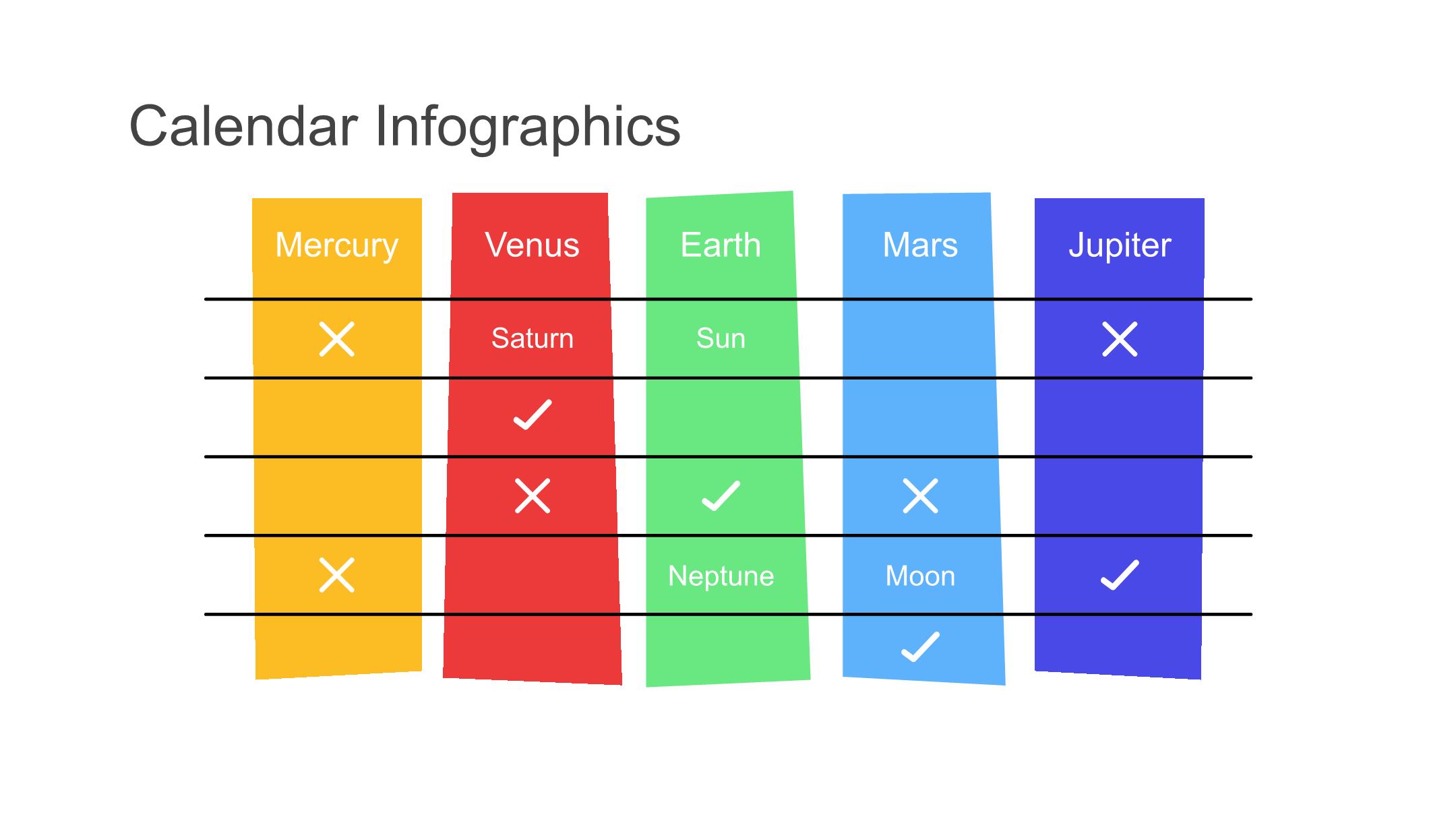 Calendar Infographics

| Mercury | Venus | Earth | Mars | Jupiter |
|---|---|---|---|---|
| ✕ | Saturn | Sun | | ✕ |
| | ✓ | | | |
| | ✕ | ✓ | ✕ | |
| ✕ | | Neptune | Moon | ✓ |
| | | | ✓ | |