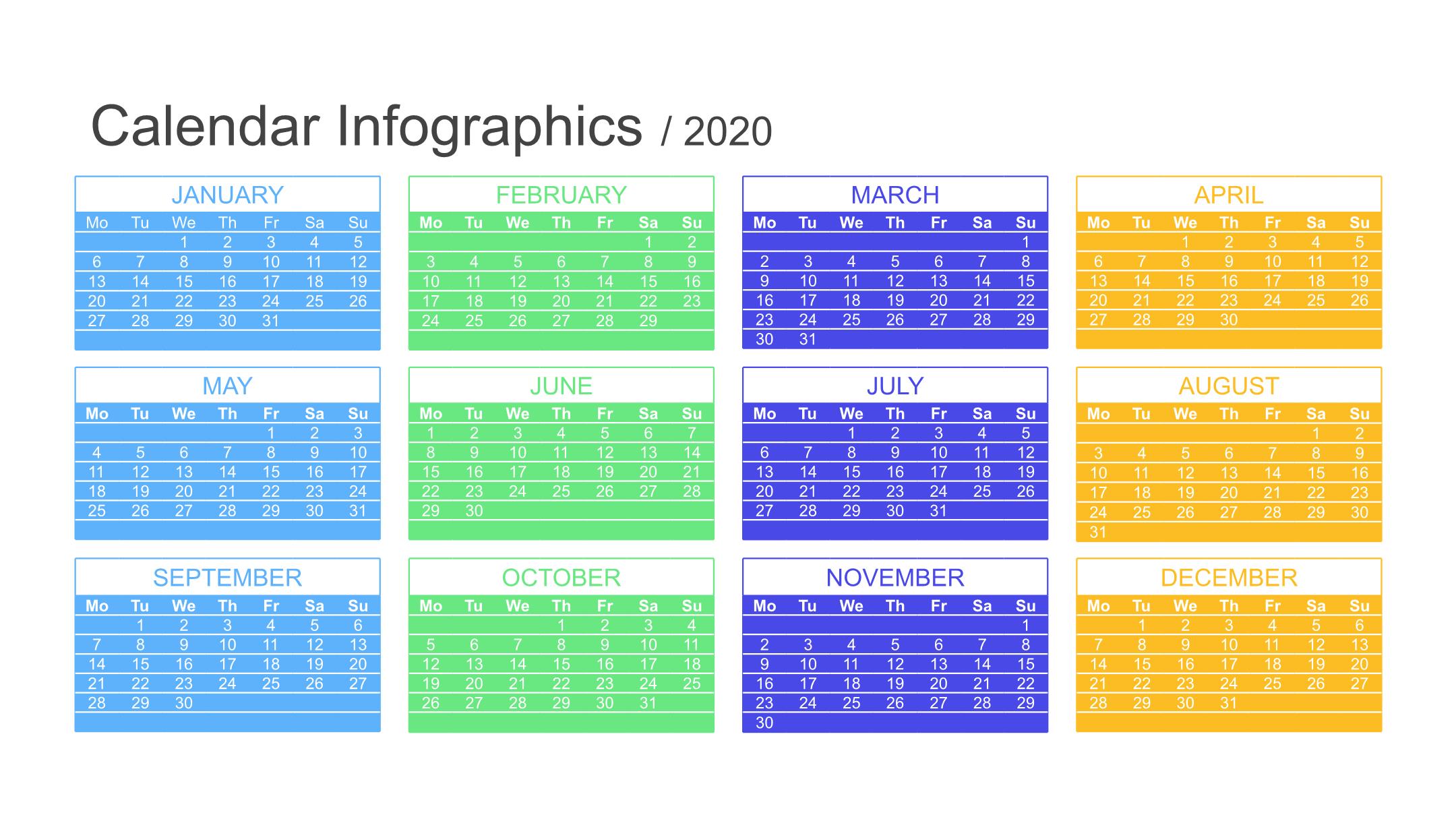 Calendar Infographics / 2020

JANUARY

| Mo | Tu | We | Th | Fr | Sa | Su |
|---|---|---|---|---|---|---|
| | | 1 | 2 | 3 | 4 | 5 |
| 6 | 7 | 8 | 9 | 10 | 11 | 12 |
| 13 | 14 | 15 | 16 | 17 | 18 | 19 |
| 20 | 21 | 22 | 23 | 24 | 25 | 26 |
| 27 | 28 | 29 | 30 | 31 | | |

FEBRUARY

| Mo | Tu | We | Th | Fr | Sa | Su |
|---|---|---|---|---|---|---|
| | | | | | 1 | 2 |
| 3 | 4 | 5 | 6 | 7 | 8 | 9 |
| 10 | 11 | 12 | 13 | 14 | 15 | 16 |
| 17 | 18 | 19 | 20 | 21 | 22 | 23 |
| 24 | 25 | 26 | 27 | 28 | 29 | |

MARCH

| Mo | Tu | We | Th | Fr | Sa | Su |
|---|---|---|---|---|---|---|
| | | | | | | 1 |
| 2 | 3 | 4 | 5 | 6 | 7 | 8 |
| 9 | 10 | 11 | 12 | 13 | 14 | 15 |
| 16 | 17 | 18 | 19 | 20 | 21 | 22 |
| 23 | 24 | 25 | 26 | 27 | 28 | 29 |
| 30 | 31 | | | | | |

APRIL

| Mo | Tu | We | Th | Fr | Sa | Su |
|---|---|---|---|---|---|---|
| | | 1 | 2 | 3 | 4 | 5 |
| 6 | 7 | 8 | 9 | 10 | 11 | 12 |
| 13 | 14 | 15 | 16 | 17 | 18 | 19 |
| 20 | 21 | 22 | 23 | 24 | 25 | 26 |
| 27 | 28 | 29 | 30 | | | |

MAY

| Mo | Tu | We | Th | Fr | Sa | Su |
|---|---|---|---|---|---|---|
| | | | | 1 | 2 | 3 |
| 4 | 5 | 6 | 7 | 8 | 9 | 10 |
| 11 | 12 | 13 | 14 | 15 | 16 | 17 |
| 18 | 19 | 20 | 21 | 22 | 23 | 24 |
| 25 | 26 | 27 | 28 | 29 | 30 | 31 |

JUNE

| Mo | Tu | We | Th | Fr | Sa | Su |
|---|---|---|---|---|---|---|
| 1 | 2 | 3 | 4 | 5 | 6 | 7 |
| 8 | 9 | 10 | 11 | 12 | 13 | 14 |
| 15 | 16 | 17 | 18 | 19 | 20 | 21 |
| 22 | 23 | 24 | 25 | 26 | 27 | 28 |
| 29 | 30 | | | | | |

JULY

| Mo | Tu | We | Th | Fr | Sa | Su |
|---|---|---|---|---|---|---|
| | | 1 | 2 | 3 | 4 | 5 |
| 6 | 7 | 8 | 9 | 10 | 11 | 12 |
| 13 | 14 | 15 | 16 | 17 | 18 | 19 |
| 20 | 21 | 22 | 23 | 24 | 25 | 26 |
| 27 | 28 | 29 | 30 | 31 | | |

AUGUST

| Mo | Tu | We | Th | Fr | Sa | Su |
|---|---|---|---|---|---|---|
| | | | | | 1 | 2 |
| 3 | 4 | 5 | 6 | 7 | 8 | 9 |
| 10 | 11 | 12 | 13 | 14 | 15 | 16 |
| 17 | 18 | 19 | 20 | 21 | 22 | 23 |
| 24 | 25 | 26 | 27 | 28 | 29 | 30 |
| 31 | | | | | | |

SEPTEMBER

| Mo | Tu | We | Th | Fr | Sa | Su |
|---|---|---|---|---|---|---|
| | 1 | 2 | 3 | 4 | 5 | 6 |
| 7 | 8 | 9 | 10 | 11 | 12 | 13 |
| 14 | 15 | 16 | 17 | 18 | 19 | 20 |
| 21 | 22 | 23 | 24 | 25 | 26 | 27 |
| 28 | 29 | 30 | | | | |

OCTOBER

| Mo | Tu | We | Th | Fr | Sa | Su |
|---|---|---|---|---|---|---|
| | | | 1 | 2 | 3 | 4 |
| 5 | 6 | 7 | 8 | 9 | 10 | 11 |
| 12 | 13 | 14 | 15 | 16 | 17 | 18 |
| 19 | 20 | 21 | 22 | 23 | 24 | 25 |
| 26 | 27 | 28 | 29 | 30 | 31 | |

NOVEMBER

| Mo | Tu | We | Th | Fr | Sa | Su |
|---|---|---|---|---|---|---|
| | | | | | | 1 |
| 2 | 3 | 4 | 5 | 6 | 7 | 8 |
| 9 | 10 | 11 | 12 | 13 | 14 | 15 |
| 16 | 17 | 18 | 19 | 20 | 21 | 22 |
| 23 | 24 | 25 | 26 | 27 | 28 | 29 |
| 30 | | | | | | |

DECEMBER

| Mo | Tu | We | Th | Fr | Sa | Su |
|---|---|---|---|---|---|---|
| | 1 | 2 | 3 | 4 | 5 | 6 |
| 7 | 8 | 9 | 10 | 11 | 12 | 13 |
| 14 | 15 | 16 | 17 | 18 | 19 | 20 |
| 21 | 22 | 23 | 24 | 25 | 26 | 27 |
| 28 | 29 | 30 | 31 | | | |