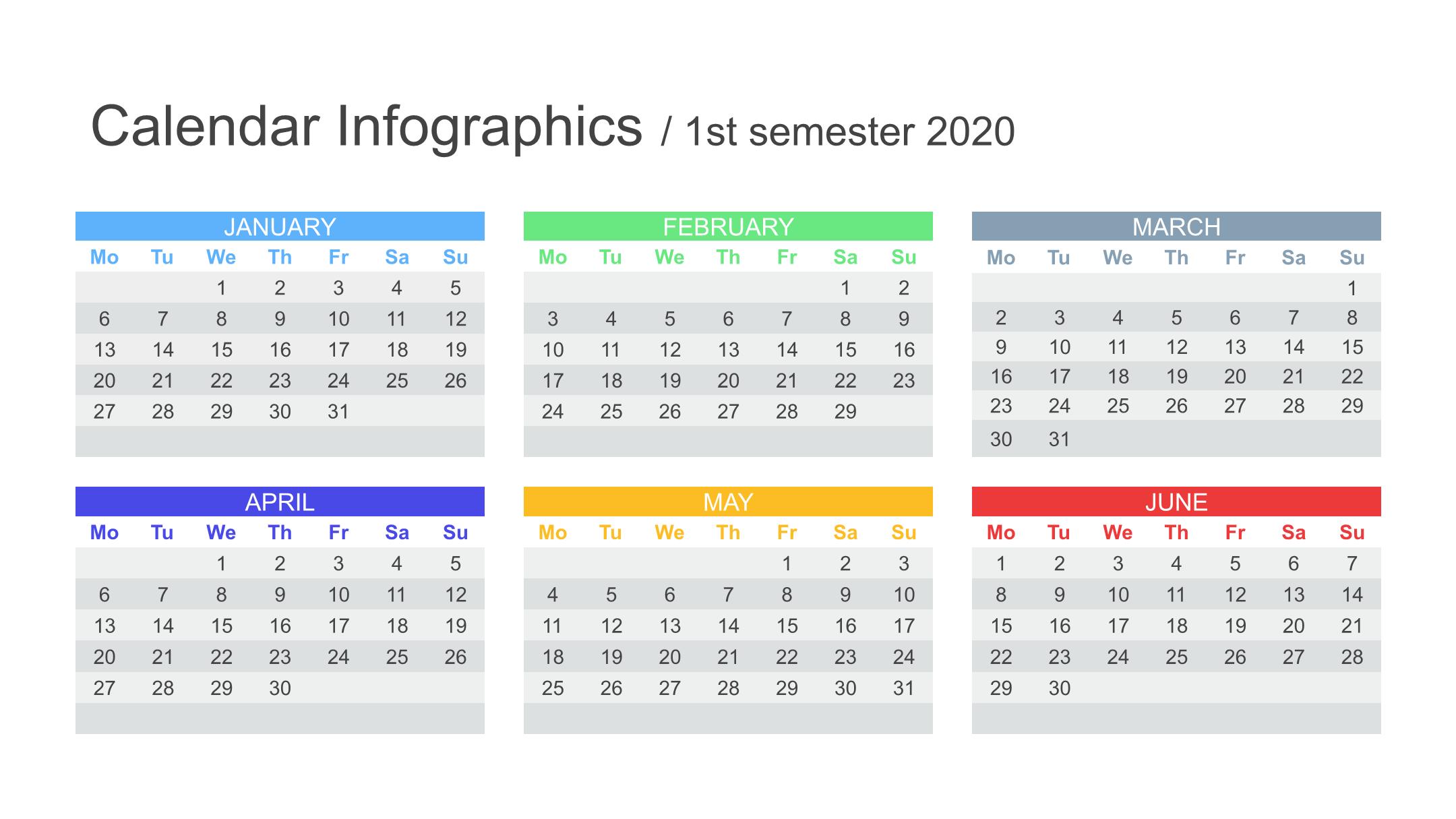 Calendar Infographics / 1st semester 2020

JANUARY

| Mo | Tu | We | Th | Fr | Sa | Su |
|---|---|---|---|---|---|---|
| | | 1 | 2 | 3 | 4 | 5 |
| 6 | 7 | 8 | 9 | 10 | 11 | 12 |
| 13 | 14 | 15 | 16 | 17 | 18 | 19 |
| 20 | 21 | 22 | 23 | 24 | 25 | 26 |
| 27 | 28 | 29 | 30 | 31 | | |

FEBRUARY

| Mo | Tu | We | Th | Fr | Sa | Su |
|---|---|---|---|---|---|---|
| | | | | | 1 | 2 |
| 3 | 4 | 5 | 6 | 7 | 8 | 9 |
| 10 | 11 | 12 | 13 | 14 | 15 | 16 |
| 17 | 18 | 19 | 20 | 21 | 22 | 23 |
| 24 | 25 | 26 | 27 | 28 | 29 | |

MARCH

| Mo | Tu | We | Th | Fr | Sa | Su |
|---|---|---|---|---|---|---|
| | | | | | | 1 |
| 2 | 3 | 4 | 5 | 6 | 7 | 8 |
| 9 | 10 | 11 | 12 | 13 | 14 | 15 |
| 16 | 17 | 18 | 19 | 20 | 21 | 22 |
| 23 | 24 | 25 | 26 | 27 | 28 | 29 |
| 30 | 31 | | | | | |

APRIL

| Mo | Tu | We | Th | Fr | Sa | Su |
|---|---|---|---|---|---|---|
| | | 1 | 2 | 3 | 4 | 5 |
| 6 | 7 | 8 | 9 | 10 | 11 | 12 |
| 13 | 14 | 15 | 16 | 17 | 18 | 19 |
| 20 | 21 | 22 | 23 | 24 | 25 | 26 |
| 27 | 28 | 29 | 30 | | | |

MAY

| Mo | Tu | We | Th | Fr | Sa | Su |
|---|---|---|---|---|---|---|
| | | | | 1 | 2 | 3 |
| 4 | 5 | 6 | 7 | 8 | 9 | 10 |
| 11 | 12 | 13 | 14 | 15 | 16 | 17 |
| 18 | 19 | 20 | 21 | 22 | 23 | 24 |
| 25 | 26 | 27 | 28 | 29 | 30 | 31 |

JUNE

| Mo | Tu | We | Th | Fr | Sa | Su |
|---|---|---|---|---|---|---|
| 1 | 2 | 3 | 4 | 5 | 6 | 7 |
| 8 | 9 | 10 | 11 | 12 | 13 | 14 |
| 15 | 16 | 17 | 18 | 19 | 20 | 21 |
| 22 | 23 | 24 | 25 | 26 | 27 | 28 |
| 29 | 30 | | | | | |