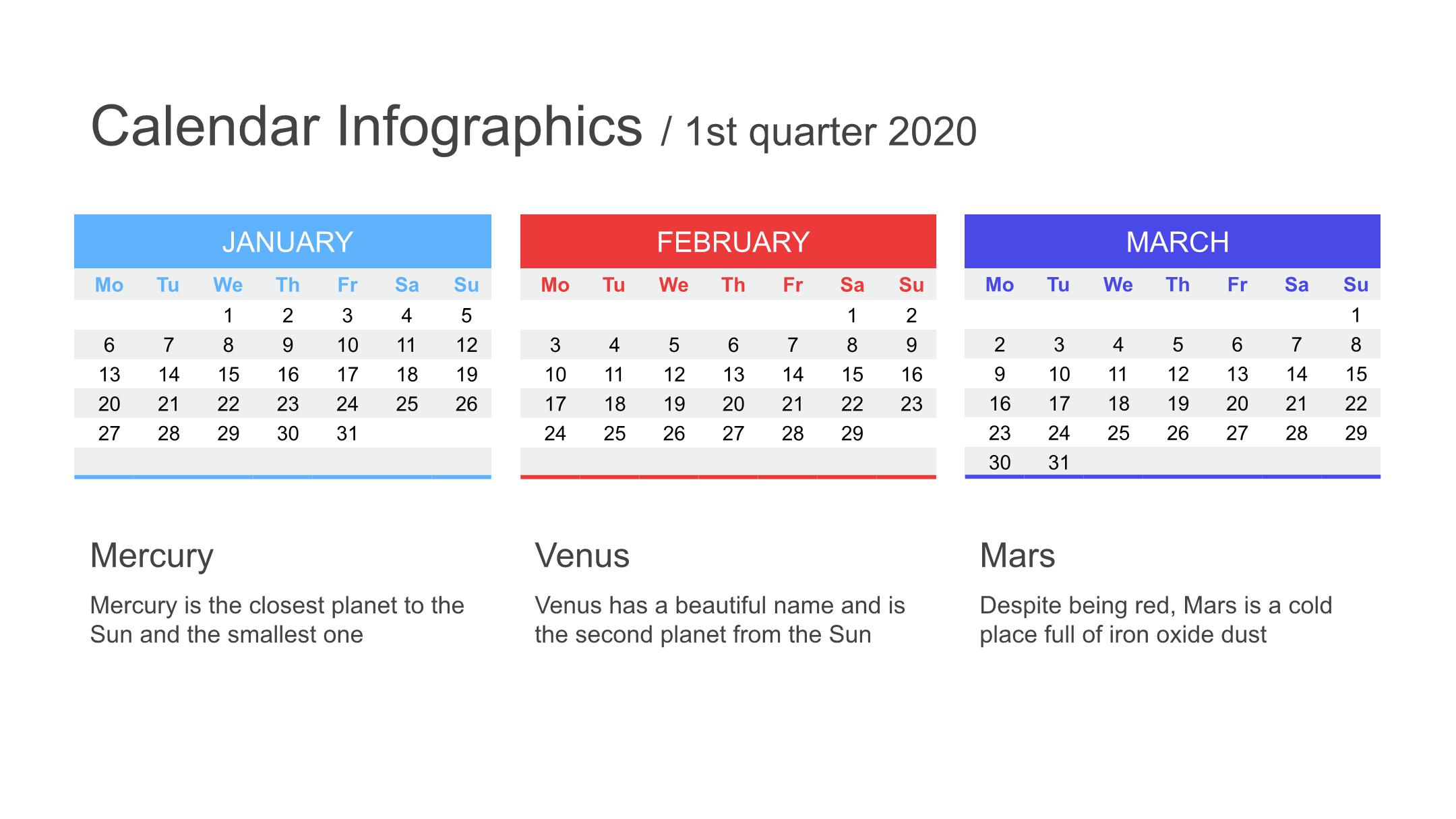 Calendar Infographics / 1st quarter 2020

JANUARY

| Mo | Tu | We | Th | Fr | Sa | Su |
|---|---|---|---|---|---|---|
| | | 1 | 2 | 3 | 4 | 5 |
| 6 | 7 | 8 | 9 | 10 | 11 | 12 |
| 13 | 14 | 15 | 16 | 17 | 18 | 19 |
| 20 | 21 | 22 | 23 | 24 | 25 | 26 |
| 27 | 28 | 29 | 30 | 31 | | |

FEBRUARY

| Mo | Tu | We | Th | Fr | Sa | Su |
|---|---|---|---|---|---|---|
| | | | | | 1 | 2 |
| 3 | 4 | 5 | 6 | 7 | 8 | 9 |
| 10 | 11 | 12 | 13 | 14 | 15 | 16 |
| 17 | 18 | 19 | 20 | 21 | 22 | 23 |
| 24 | 25 | 26 | 27 | 28 | 29 | |

MARCH

| Mo | Tu | We | Th | Fr | Sa | Su |
|---|---|---|---|---|---|---|
| | | | | | | 1 |
| 2 | 3 | 4 | 5 | 6 | 7 | 8 |
| 9 | 10 | 11 | 12 | 13 | 14 | 15 |
| 16 | 17 | 18 | 19 | 20 | 21 | 22 |
| 23 | 24 | 25 | 26 | 27 | 28 | 29 |
| 30 | 31 | | | | | |

Mercury

Mercury is the closest planet to the Sun and the smallest one

Venus

Venus has a beautiful name and is the second planet from the Sun

Mars

Despite being red, Mars is a cold place full of iron oxide dust