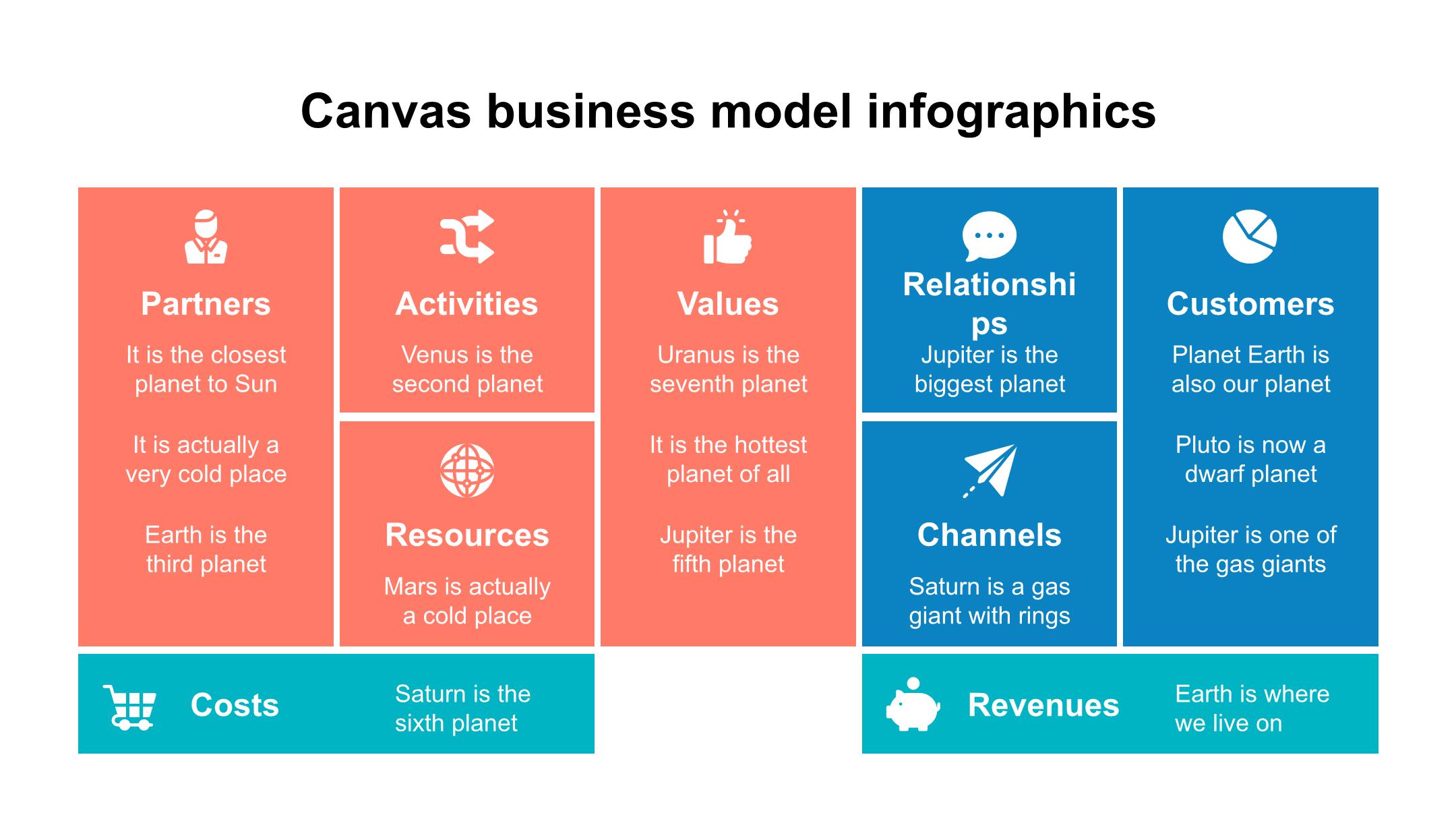 Canvas business model infographics

Partners

It is the closest planet to Sun

It is actually a very cold place

Earth is the third planet

Activities

Venus is the second planet

Resources

Mars is actually a cold place

Values

Uranus is the seventh planet

It is the hottest planet of all

Jupiter is the fifth planet

Relationshi ps

Jupiter is the biggest planet

Channels

Saturn is a gas giant with rings

Customers

Planet Earth is also our planet

Pluto is now a dwarf planet

Jupiter is one of the gas giants

Costs

Saturn is the sixth planet

Revenues

Earth is where we live on