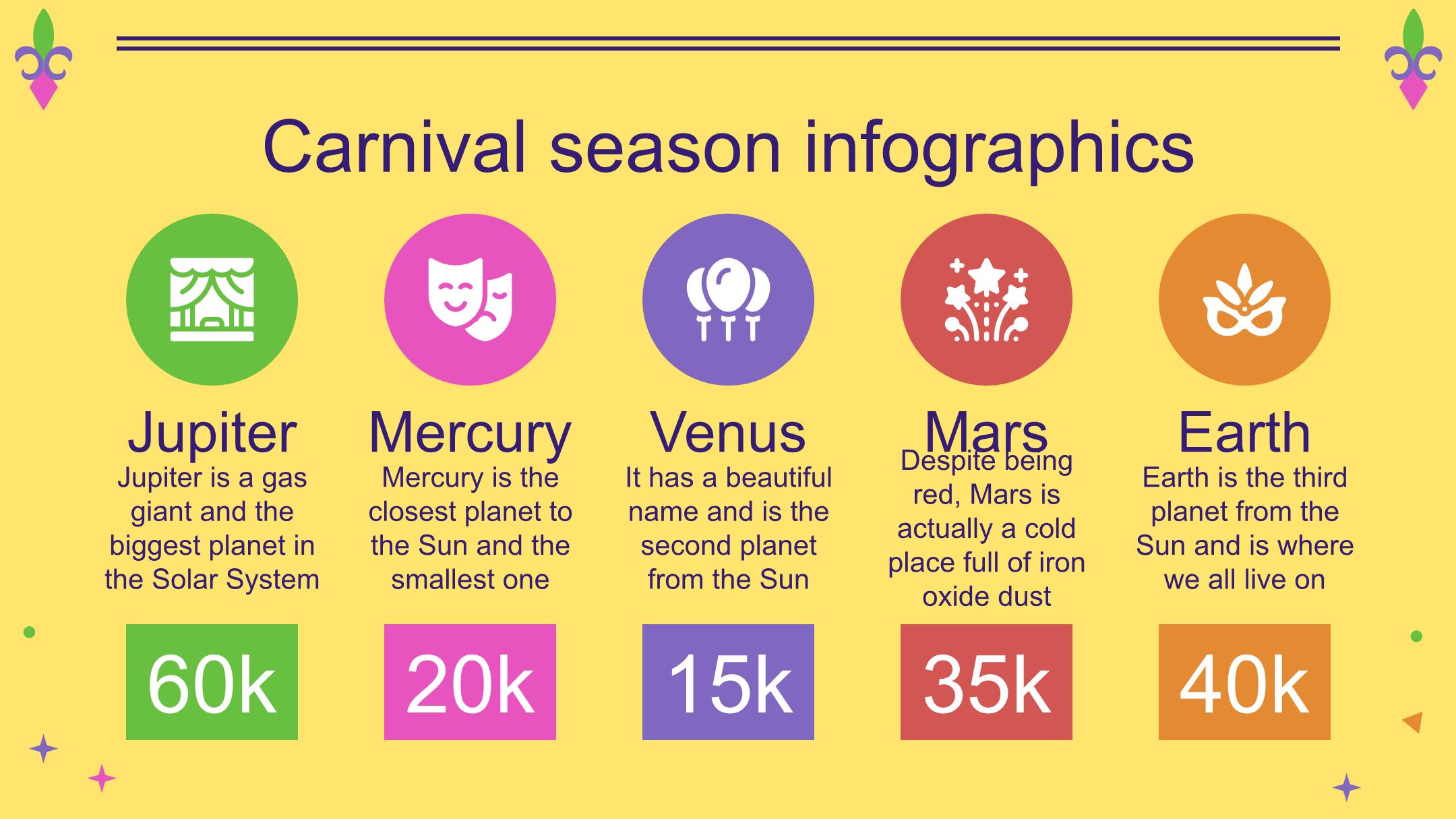 Carnival season infographics

Jupiter

Jupiter is a gas giant and the biggest planet in the Solar System

60k

Mercury

Mercury is the closest planet to the Sun and the smallest one

20k

Venus

It has a beautiful name and is the second planet from the Sun

15k

Mars

Despite being red, Mars is actually a cold place full of iron oxide dust

35k

Earth

Earth is the third planet from the Sun and is where we all live on

40k