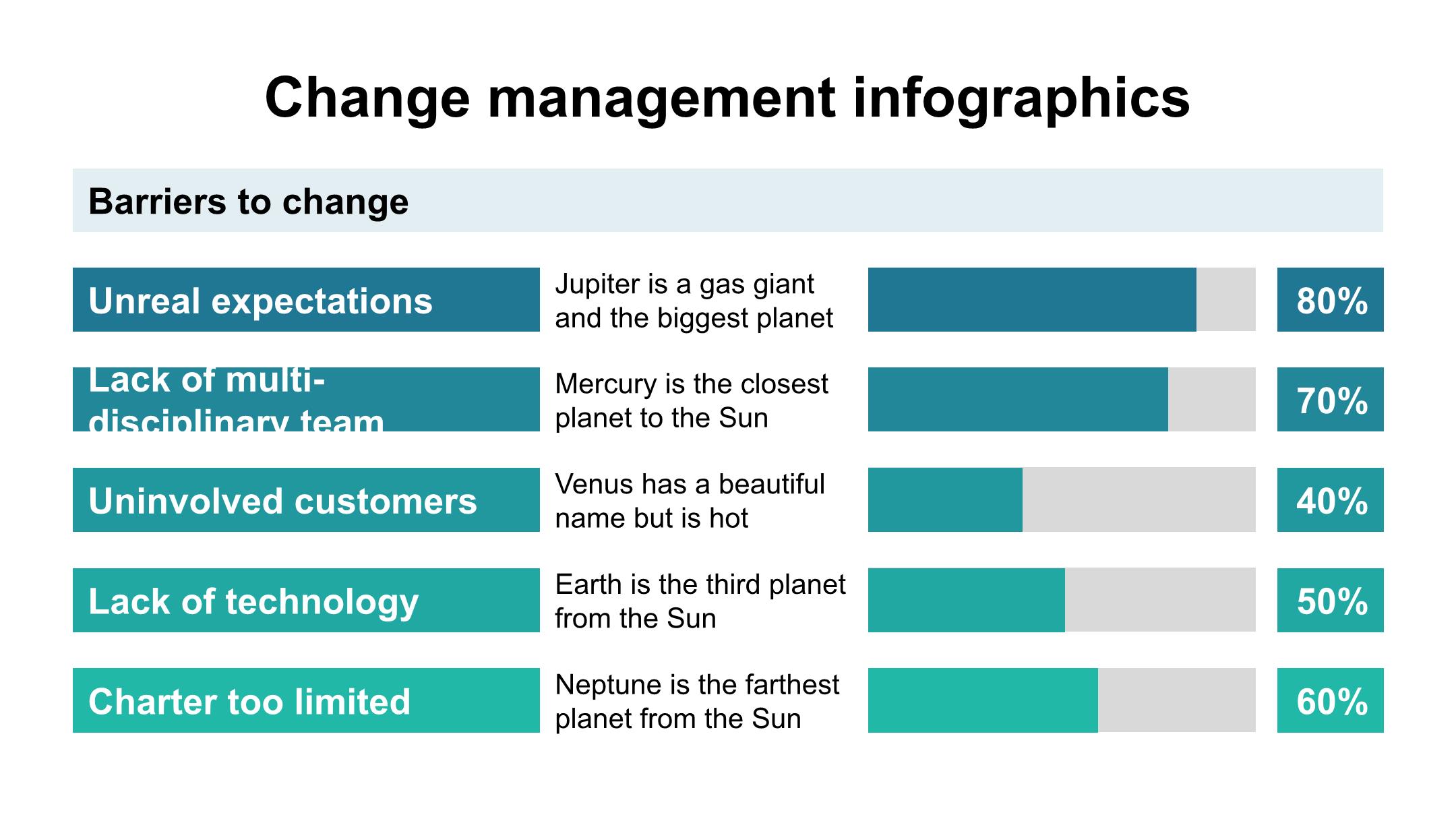 Change management infographics

Barriers to change

Unreal expectations
Jupiter is a gas giant and the biggest planet
80%

Lack of multi-disciplinary team
Mercury is the closest planet to the Sun
70%

Uninvolved customers
Venus has a beautiful name but is hot
40%

Lack of technology
Earth is the third planet from the Sun
50%

Charter too limited
Neptune is the farthest planet from the Sun
60%