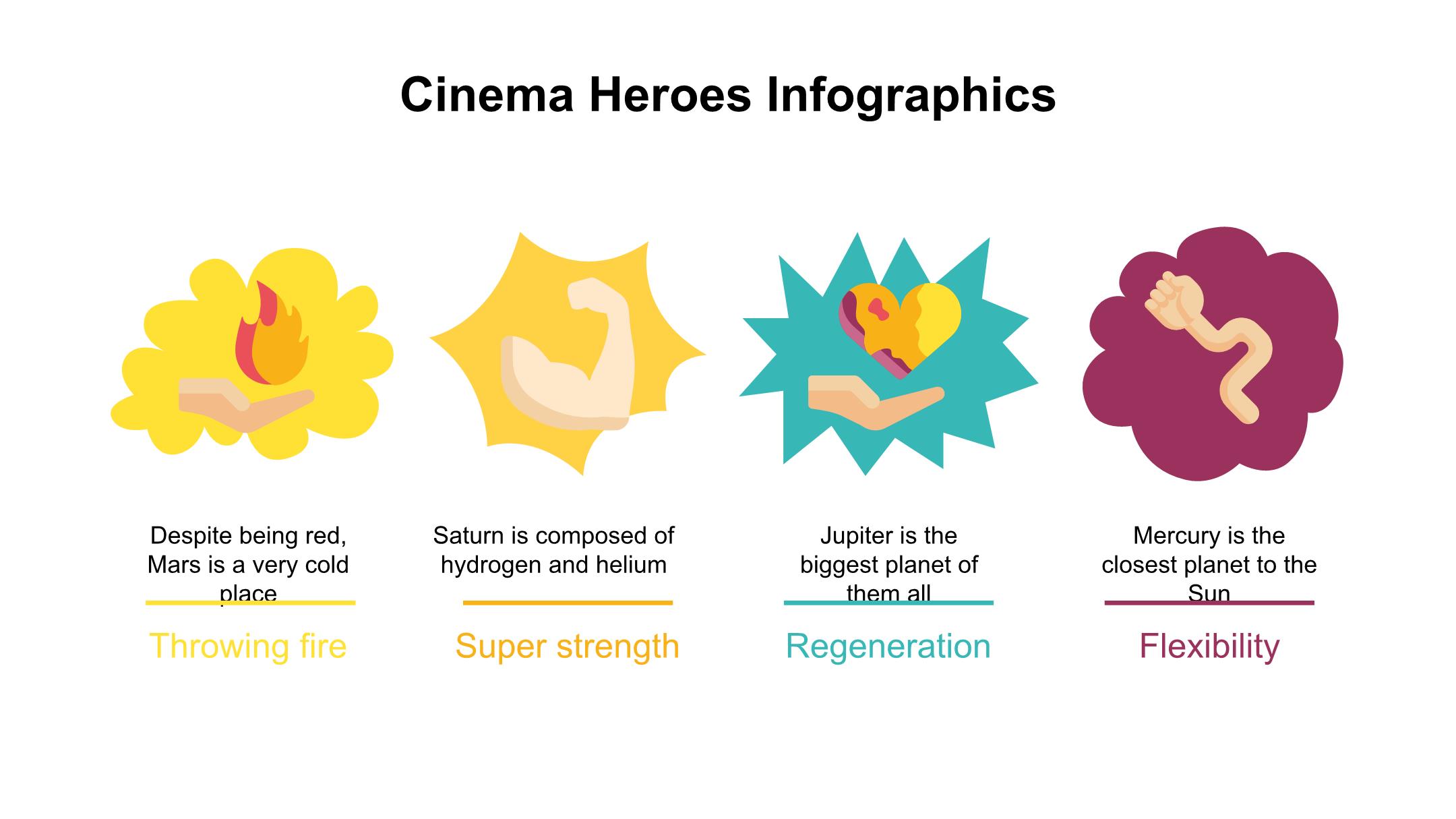 Cinema Heroes Infographics

Despite being red, Mars is a very cold place

Throwing fire

Saturn is composed of hydrogen and helium

Super strength

Jupiter is the biggest planet of them all

Regeneration

Mercury is the closest planet to the Sun

Flexibility