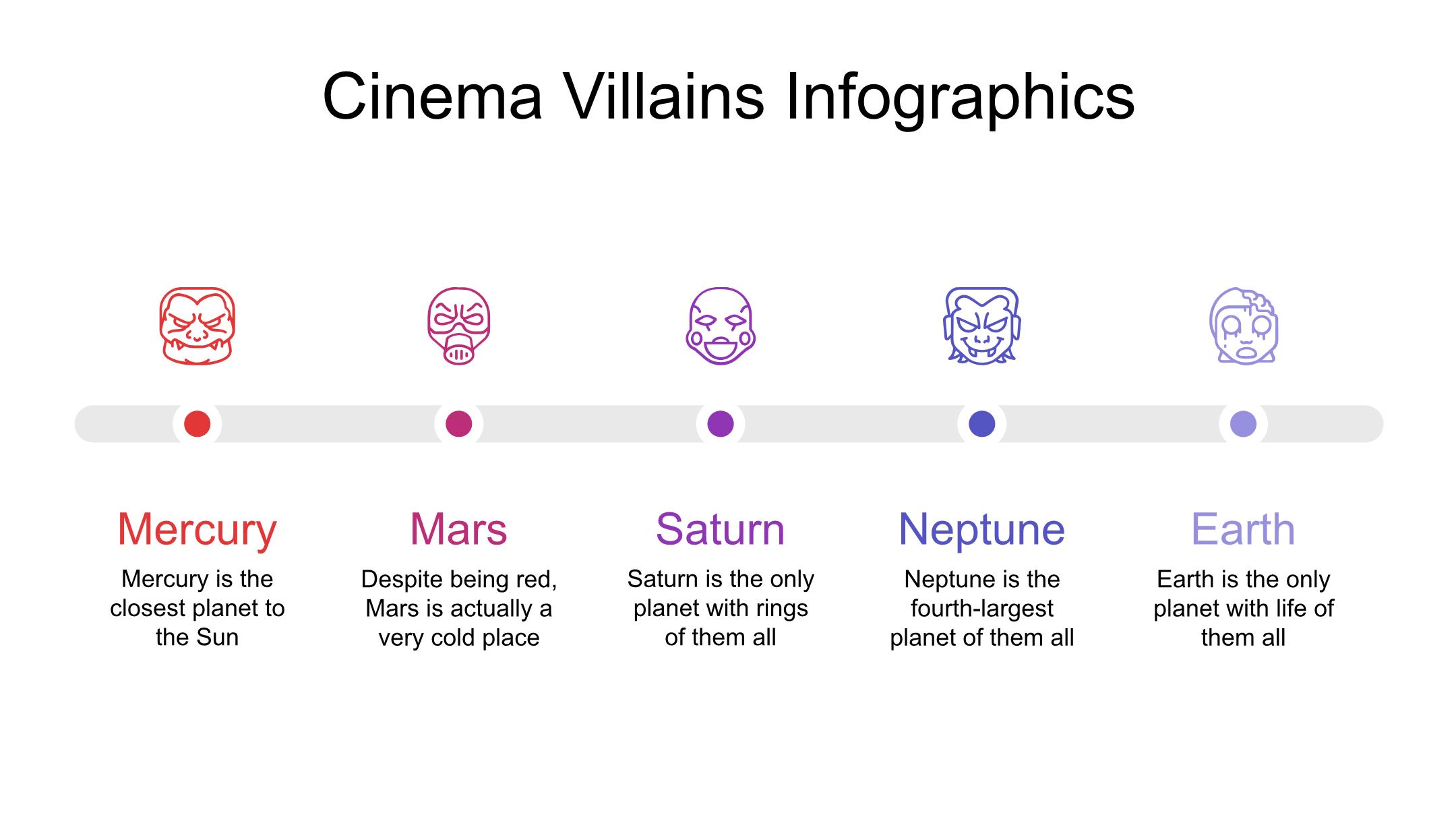 Cinema Villains Infographics

Mercury
Mercury is the closest planet to the Sun

Mars
Despite being red, Mars is actually a very cold place

Saturn
Saturn is the only planet with rings of them all

Neptune
Neptune is the fourth-largest planet of them all

Earth
Earth is the only planet with life of them all