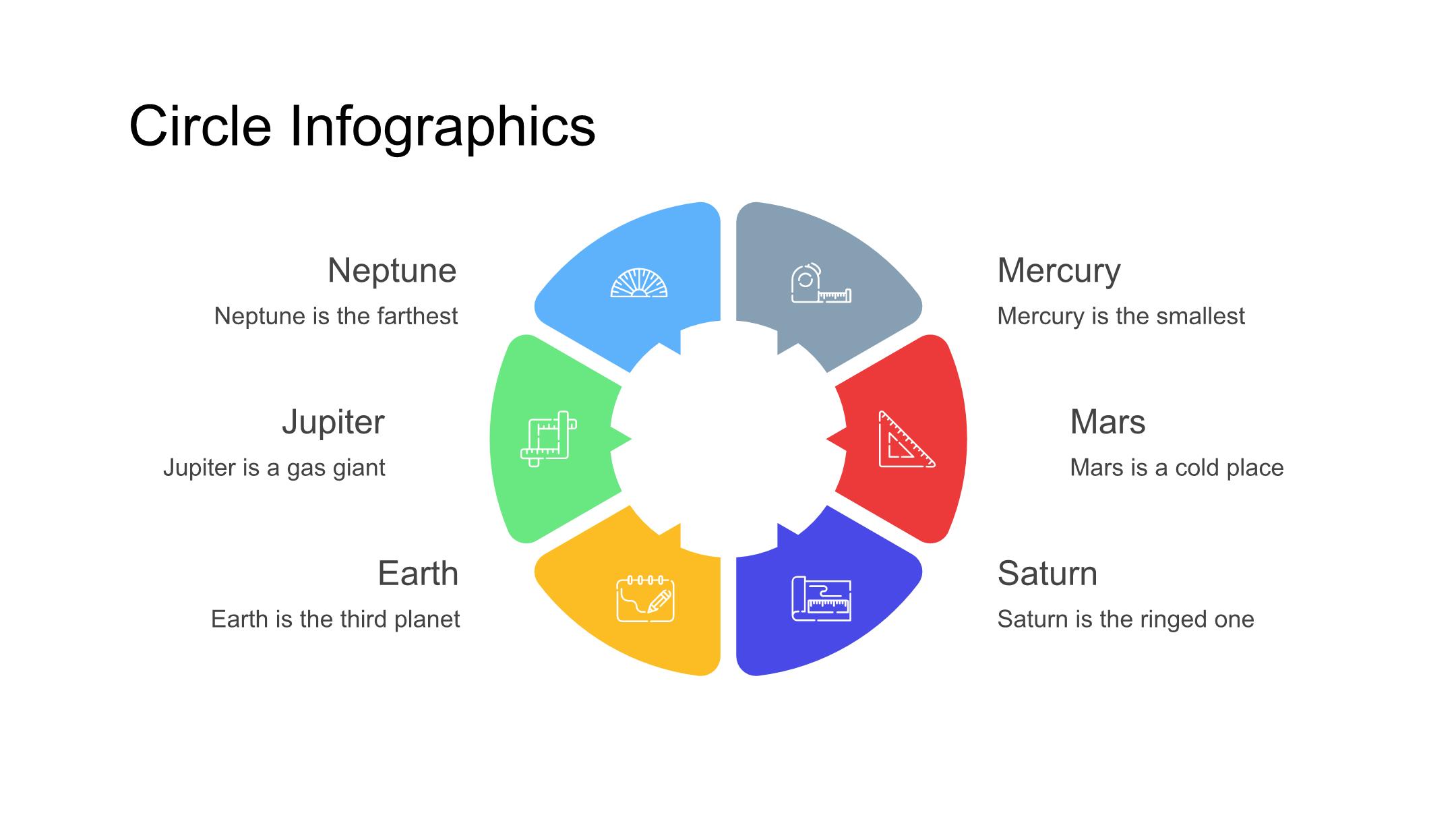 Circle Infographics

Neptune

Neptune is the farthest

Jupiter

Jupiter is a gas giant

Earth

Earth is the third planet

Mercury

Mercury is the smallest

Mars

Mars is a cold place

Saturn

Saturn is the ringed one