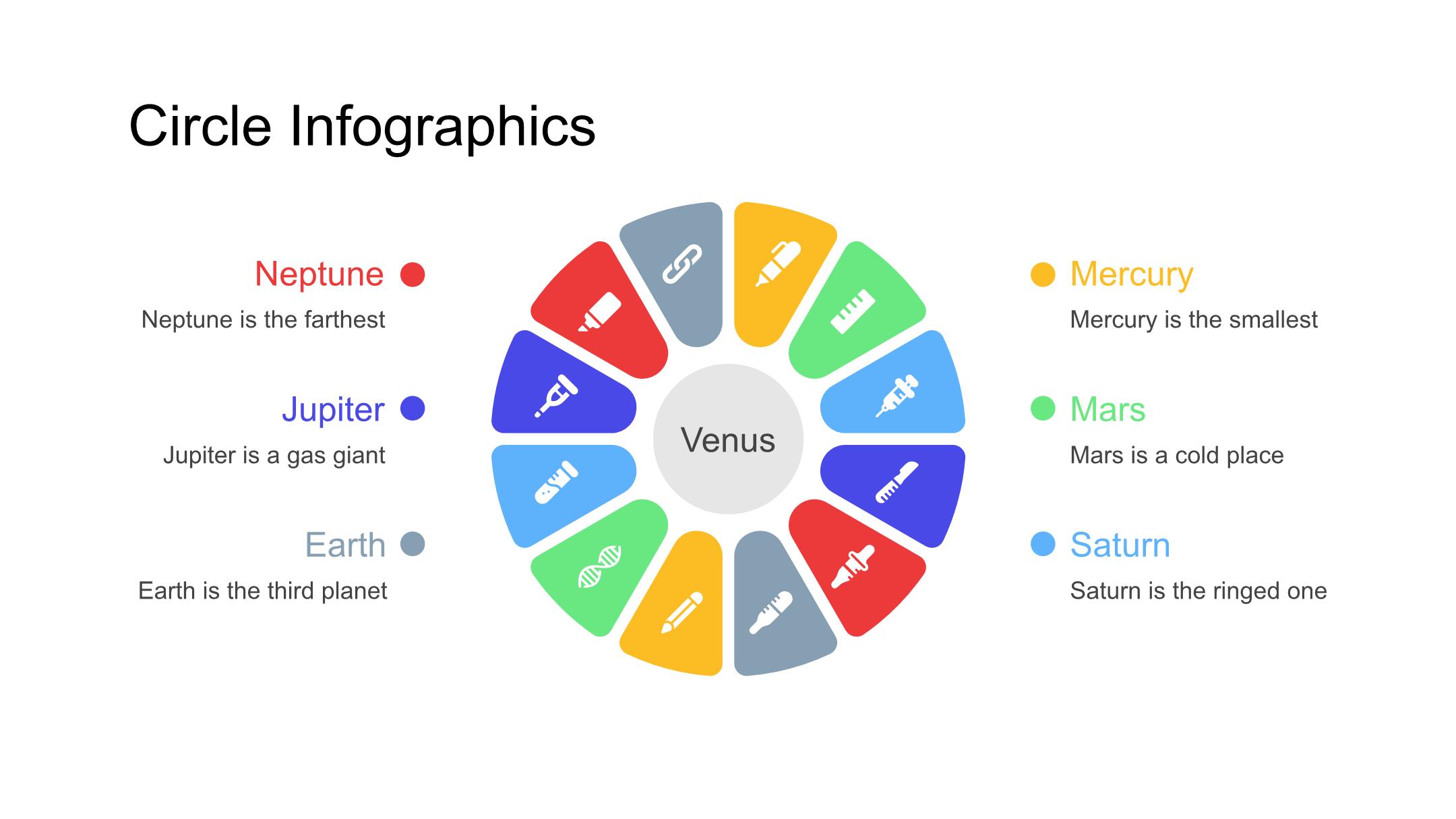 Circle Infographics

Neptune

Neptune is the farthest

Jupiter

Jupiter is a gas giant

Earth

Earth is the third planet

Venus

Mercury

Mercury is the smallest

Mars

Mars is a cold place

Saturn

Saturn is the ringed one