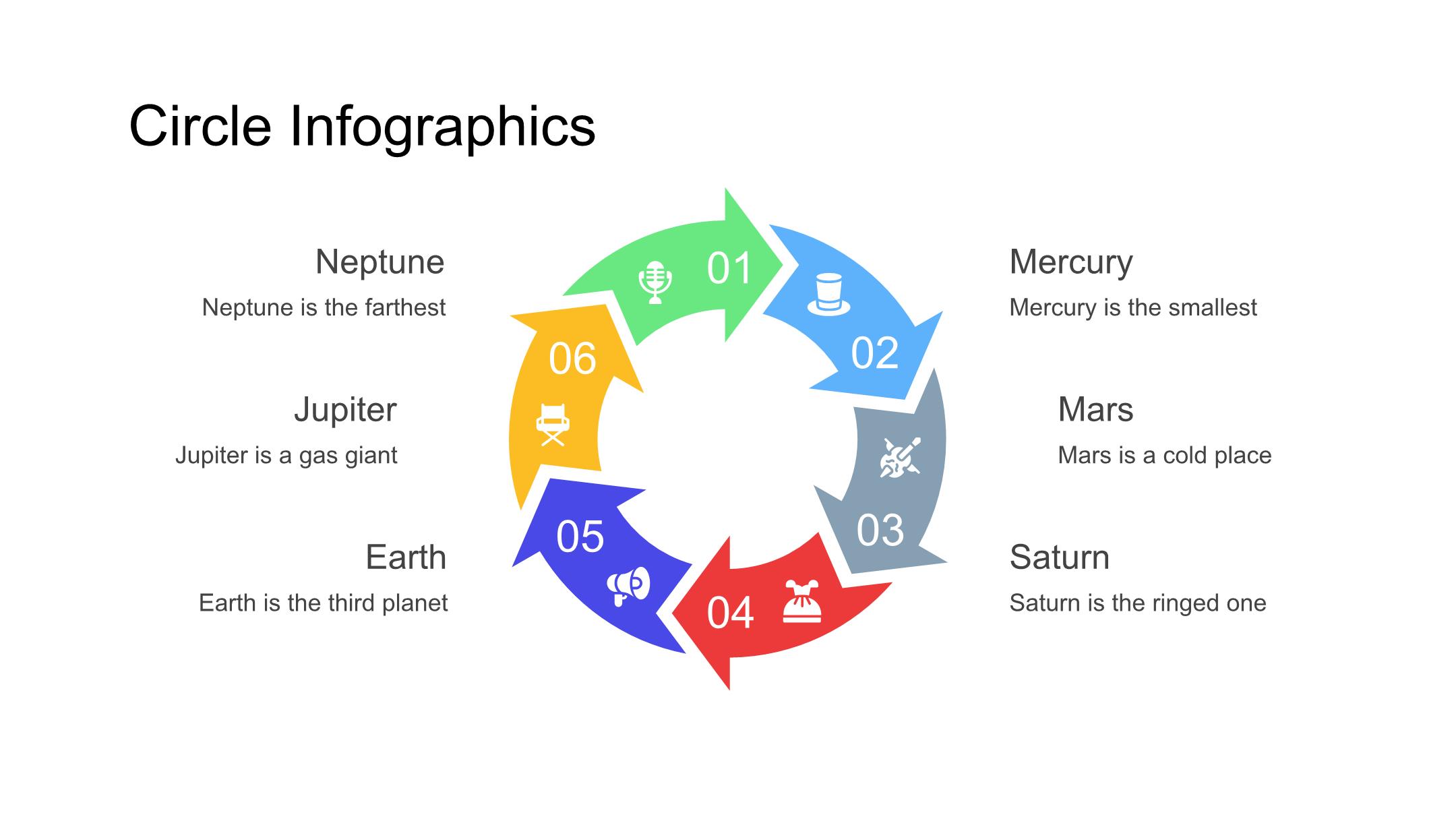 Circle Infographics

Neptune

Neptune is the farthest

Jupiter

Jupiter is a gas giant

Earth

Earth is the third planet

01

02

03

04

05

06

Mercury

Mercury is the smallest

Mars

Mars is a cold place

Saturn

Saturn is the ringed one