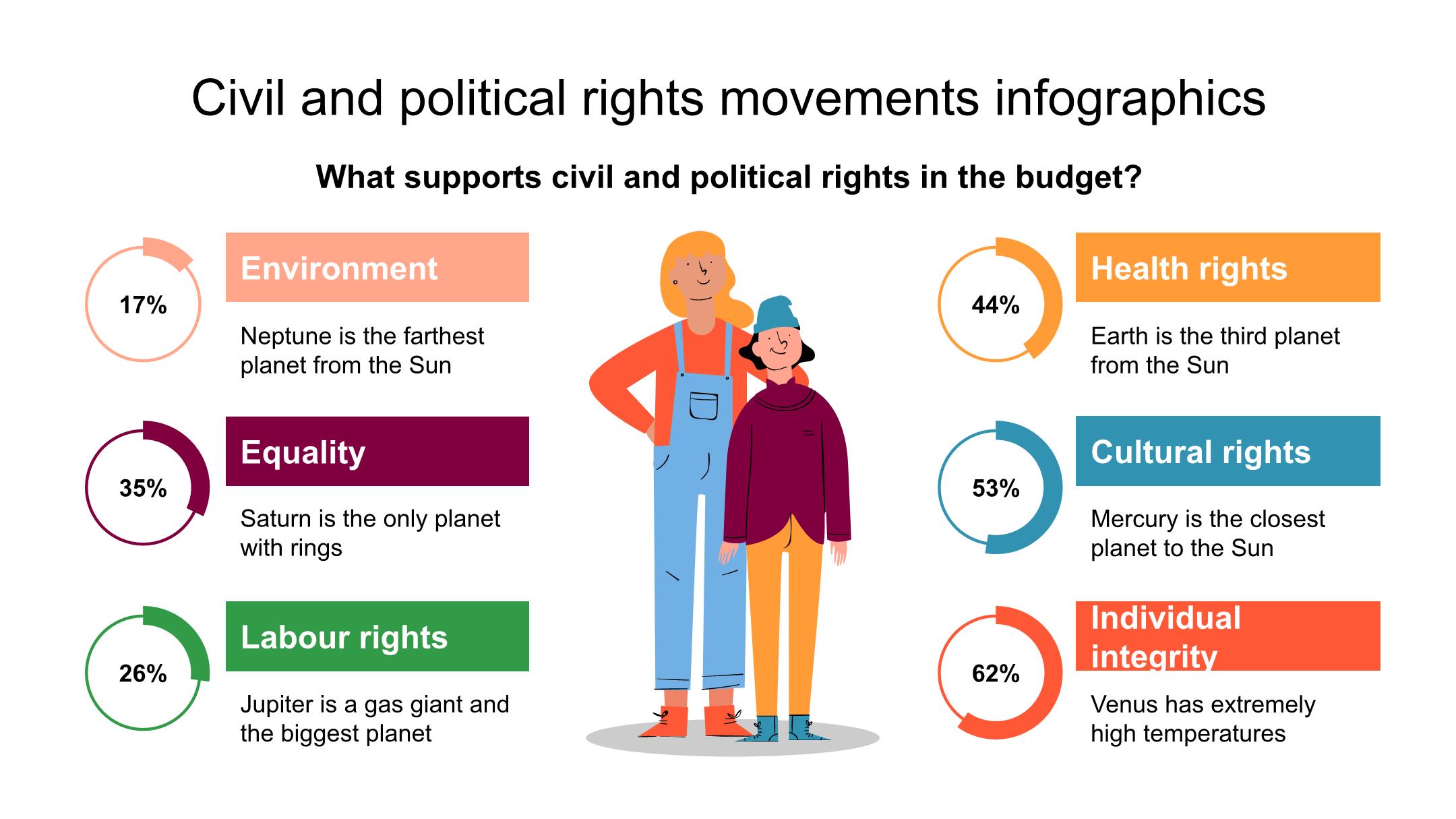 Civil and political rights movements infographics

What supports civil and political rights in the budget?

17%

Environment

Neptune is the farthest planet from the Sun

35%

Equality

Saturn is the only planet with rings

26%

Labour rights

Jupiter is a gas giant and the biggest planet

44%

Health rights

Earth is the third planet from the Sun

53%

Cultural rights

Mercury is the closest planet to the Sun

62%

Individual integrity

Venus has extremely high temperatures