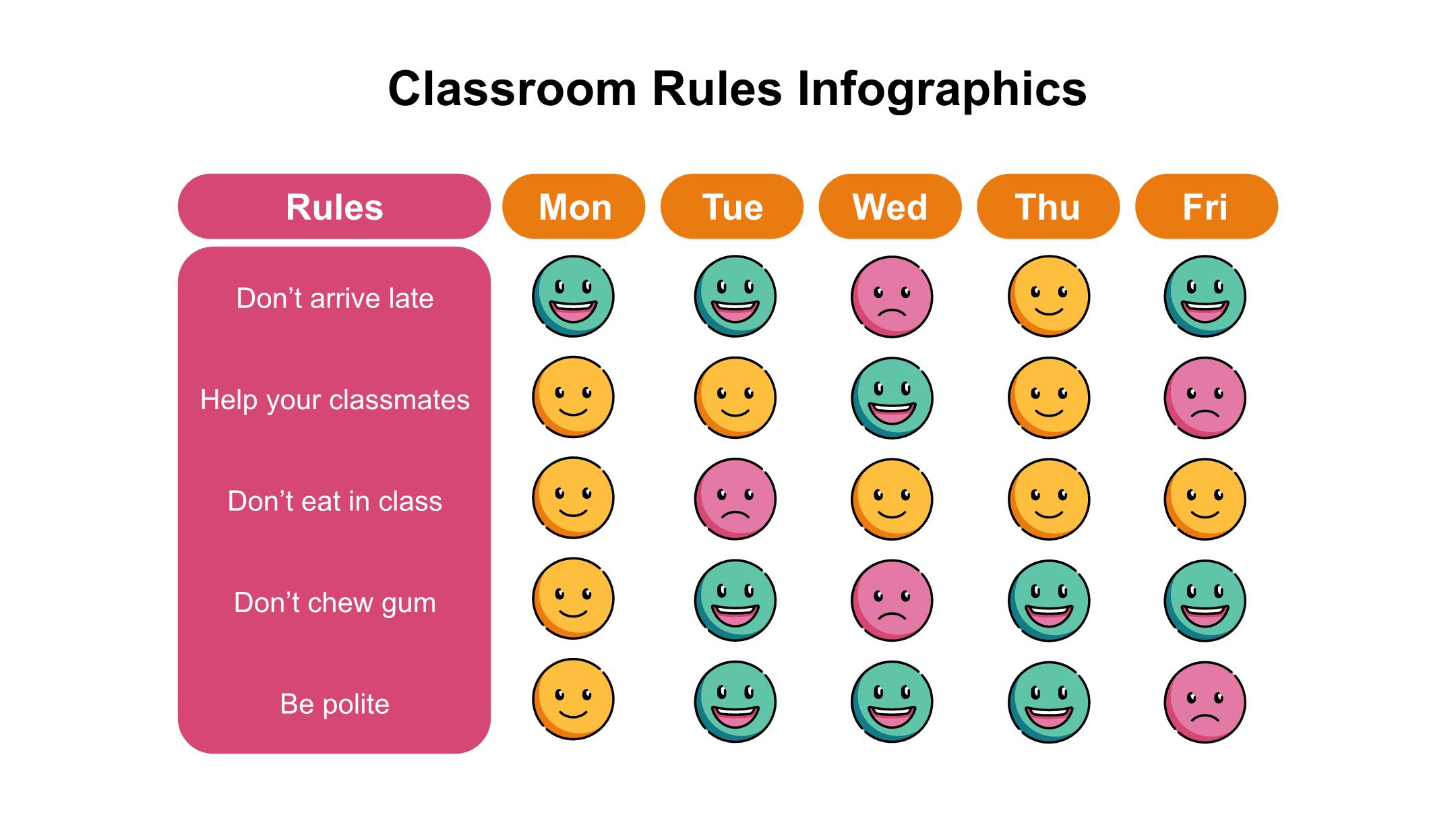 Classroom Rules Infographics

| Rules | Mon | Tue | Wed | Thu | Fri |
|---|---|---|---|---|---|
| Don’t arrive late | | | | | |
| Help your classmates | | | | | |
| Don’t eat in class | | | | | |
| Don’t chew gum | | | | | |
| Be polite | | | | | |