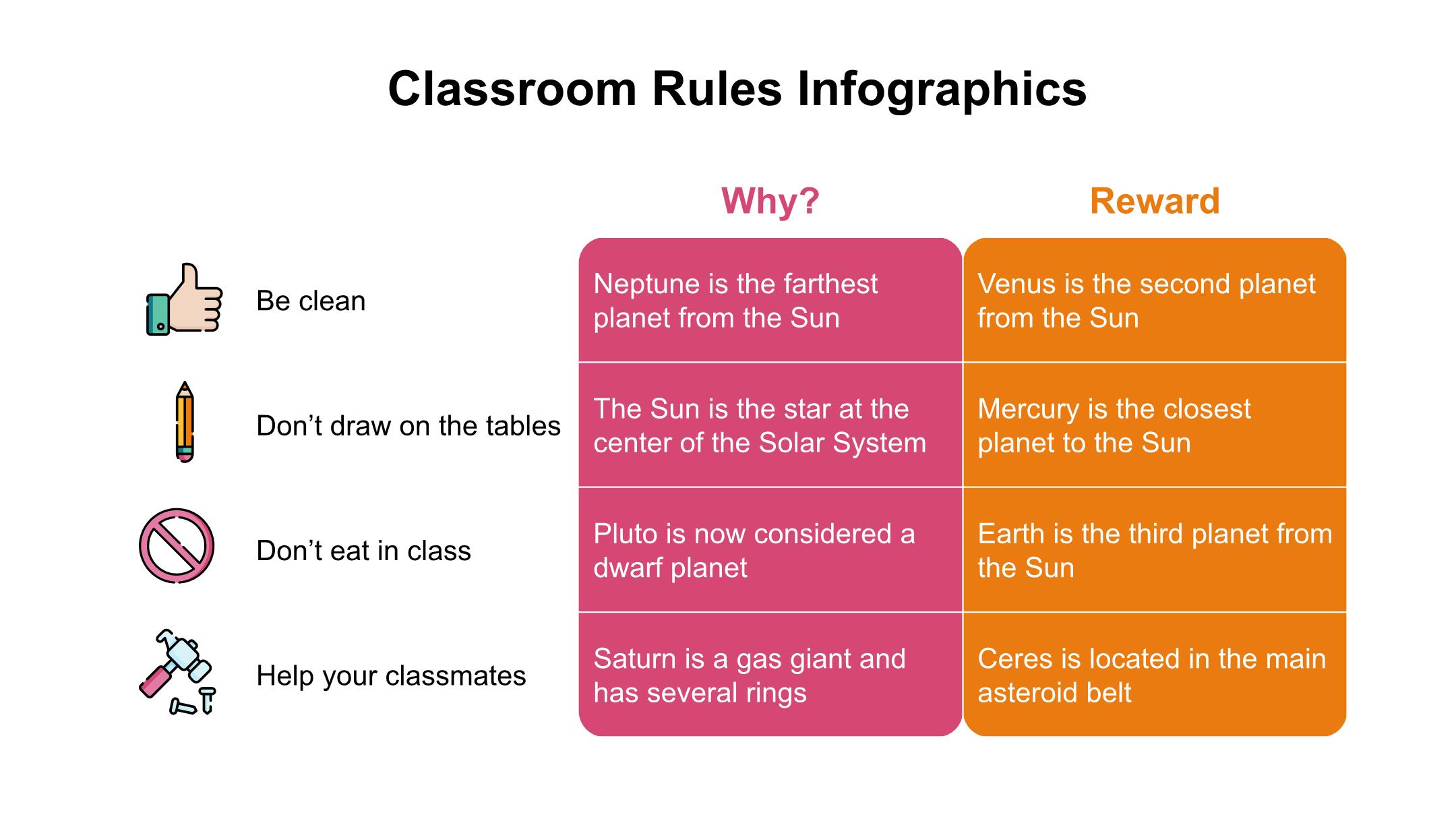 Classroom Rules Infographics

| | Why? | Reward |
|---|---|---|
| Be clean | Neptune is the farthest planet from the Sun | Venus is the second planet from the Sun |
| Don’t draw on the tables | The Sun is the star at the center of the Solar System | Mercury is the closest planet to the Sun |
| Don’t eat in class | Pluto is now considered a dwarf planet | Earth is the third planet from the Sun |
| Help your classmates | Saturn is a gas giant and has several rings | Ceres is located in the main asteroid belt |