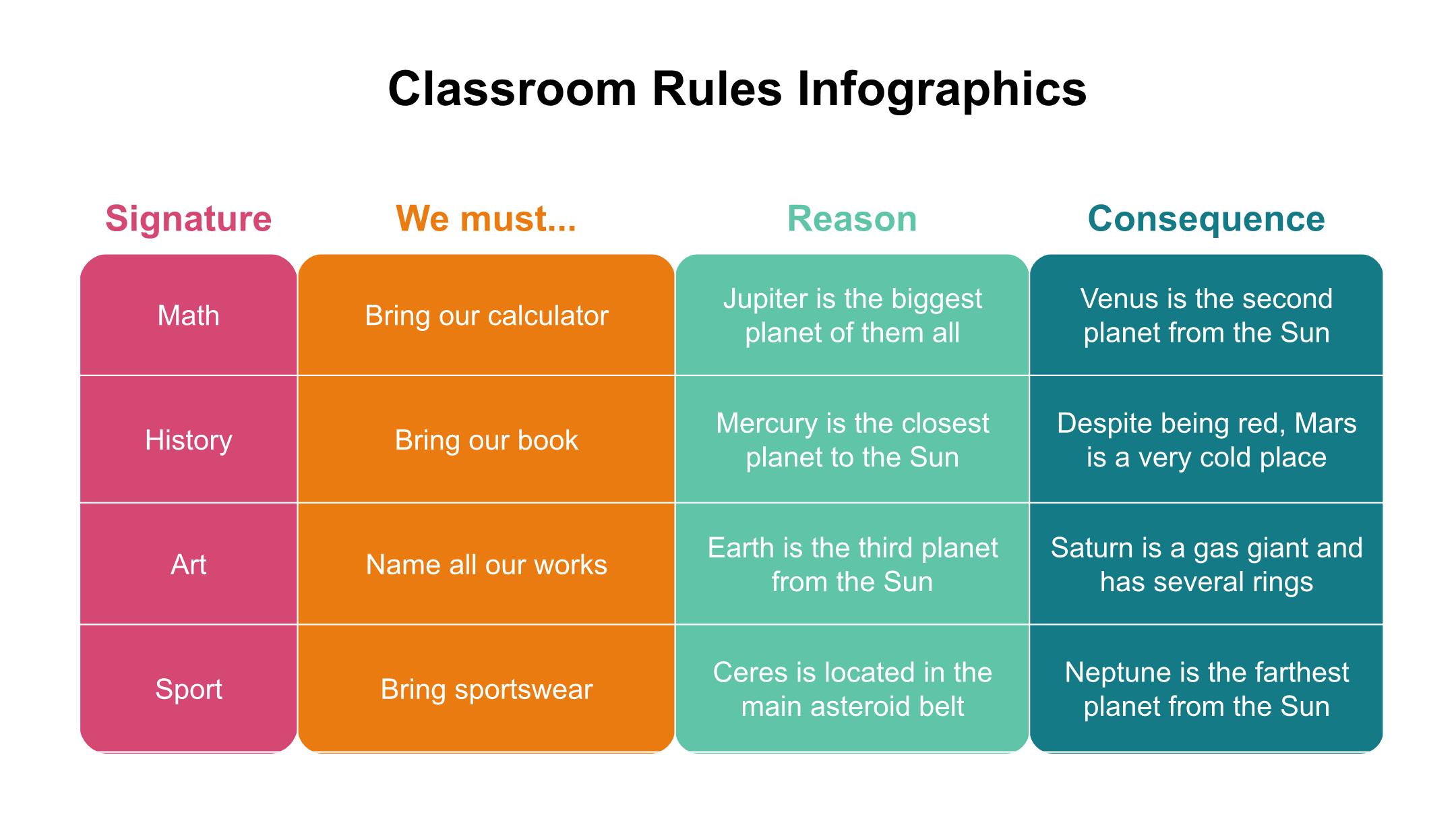 Classroom Rules Infographics

| Signature | We must... | Reason | Consequence |
|---|---|---|---|
| Math | Bring our calculator | Jupiter is the biggest planet of them all | Venus is the second planet from the Sun |
| History | Bring our book | Mercury is the closest planet to the Sun | Despite being red, Mars is a very cold place |
| Art | Name all our works | Earth is the third planet from the Sun | Saturn is a gas giant and has several rings |
| Sport | Bring sportswear | Ceres is located in the main asteroid belt | Neptune is the farthest planet from the Sun |