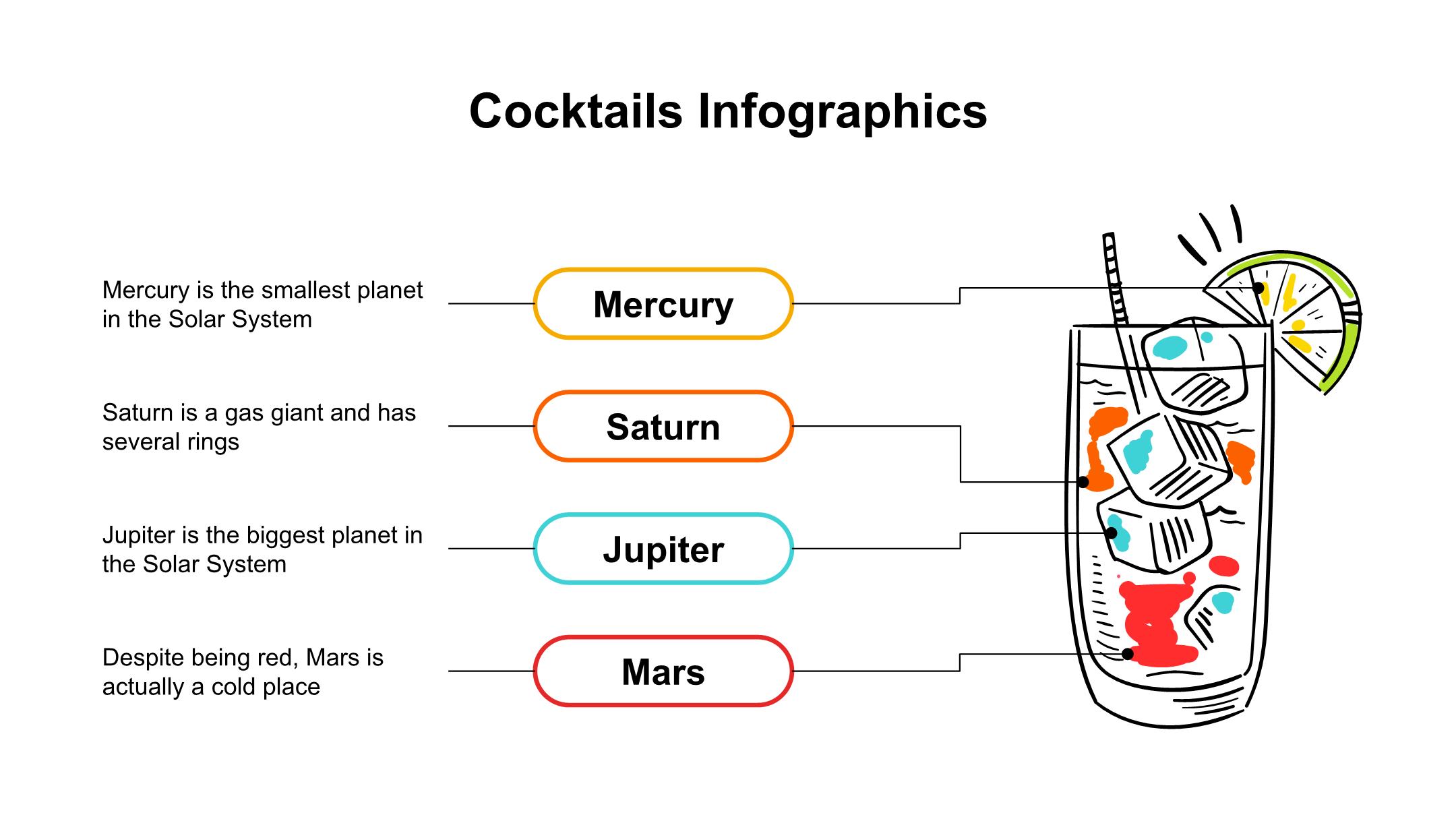 Cocktails Infographics

Mercury is the smallest planet in the Solar System

Mercury

Saturn is a gas giant and has several rings

Saturn

Jupiter is the biggest planet in the Solar System

Jupiter

Despite being red, Mars is actually a cold place

Mars