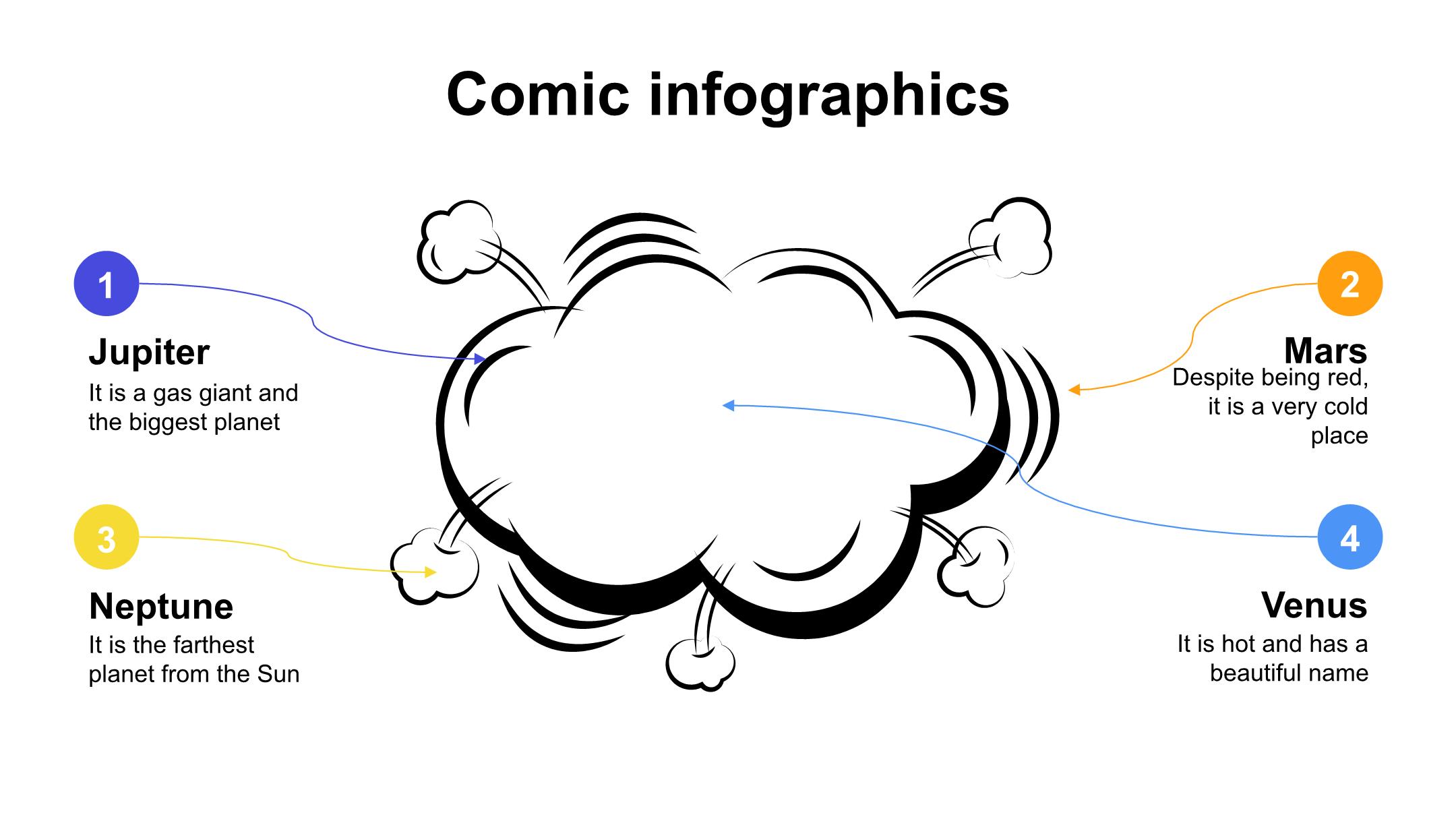 Comic infographics

1

Jupiter

It is a gas giant and the biggest planet

2

Mars

Despite being red, it is a very cold place

3

Neptune

It is the farthest planet from the Sun

4

Venus

It is hot and has a beautiful name